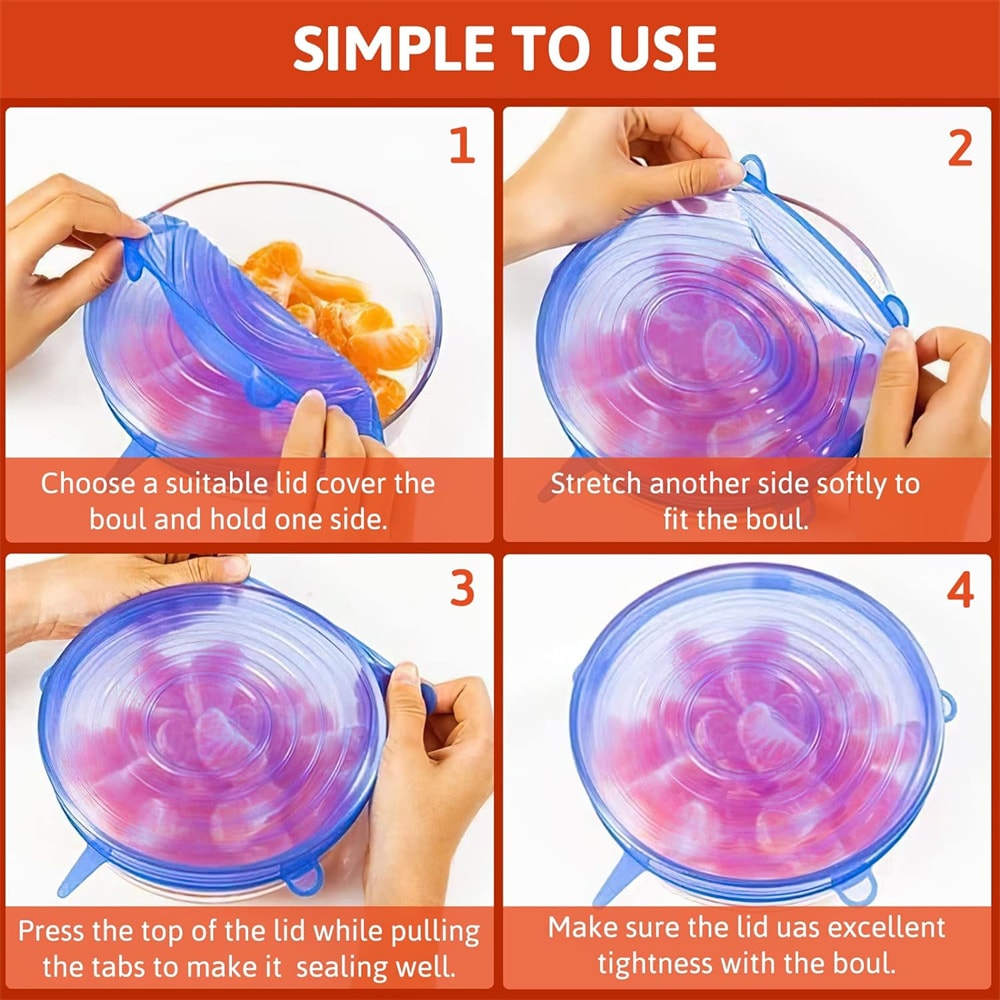 SIMPLE TO USE

1

Choose a suitable lid cover the boul and hold one side.

2

Stretch another side softly to fit the boul.

3

Press the top of the lid while pulling the tabs to make it sealing well.

4

Make sure the lid uas excellent tightness with the boul.