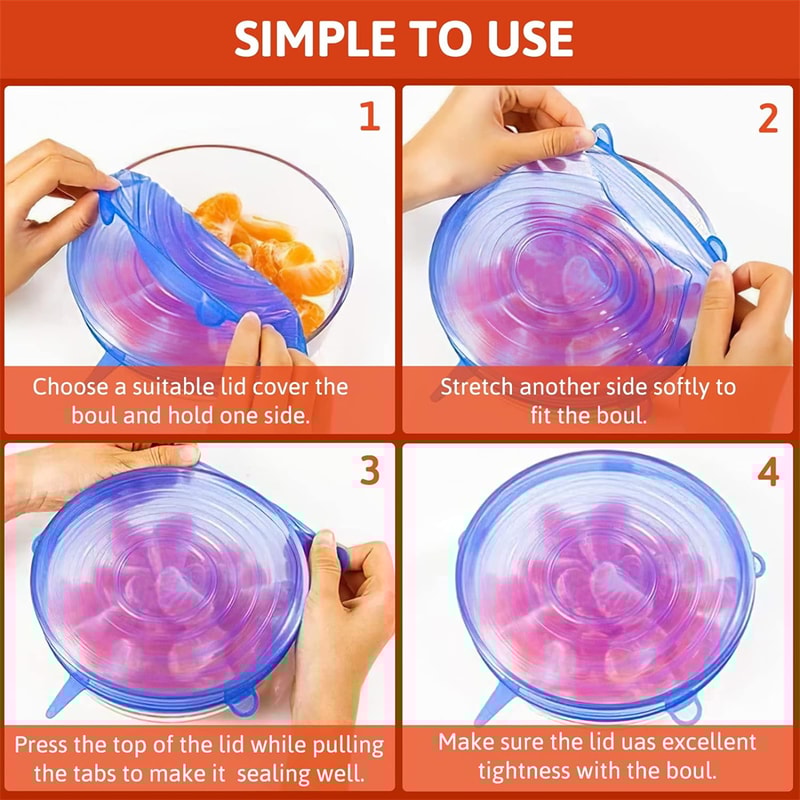 SIMPLE TO USE

1

Choose a suitable lid cover the boul and hold one side.

2

Stretch another side softly to fit the boul.

3

Press the top of the lid while pulling the tabs to make it sealing well.

4

Make sure the lid uas excellent tightness with the boul.