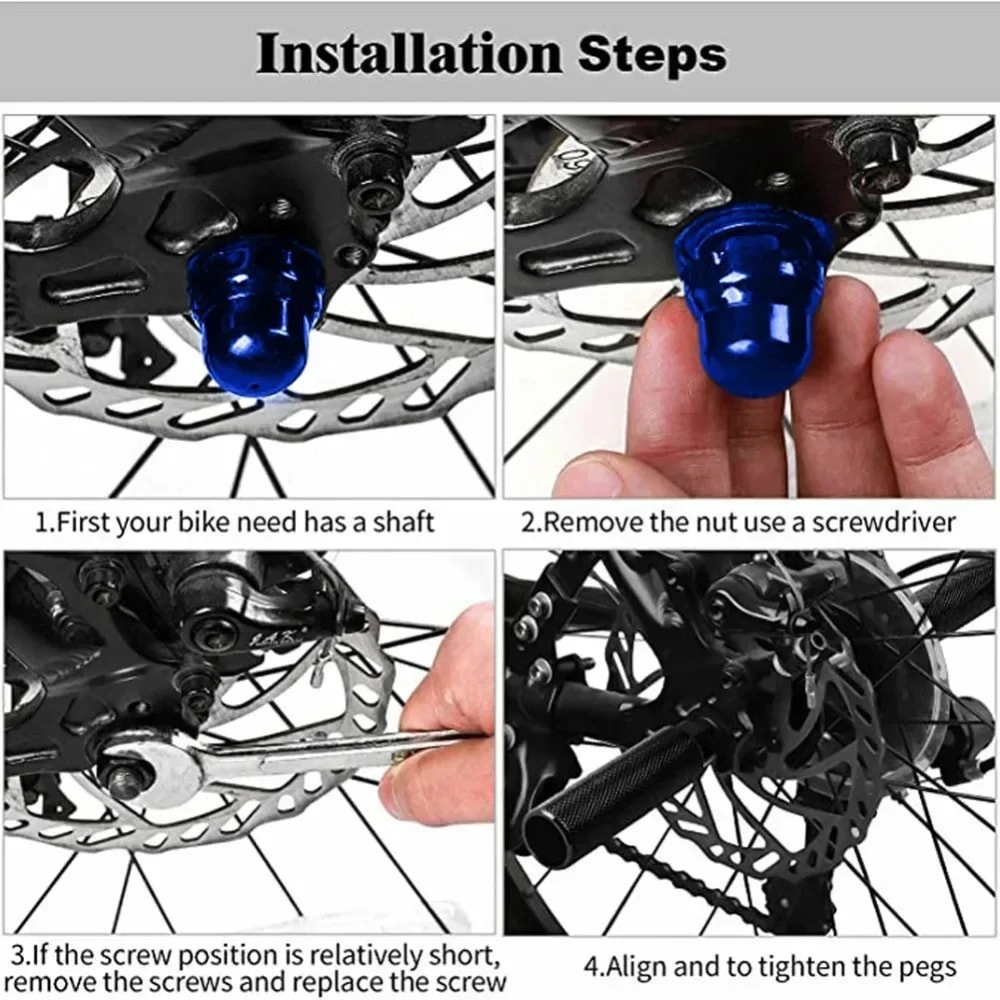 Installation Steps

1.First your bike need has a shaft

2.Remove the nut use a screwdriver

3.If the screw position is relatively short, remove the screws and replace the screw

4.Align and to tighten the pegs