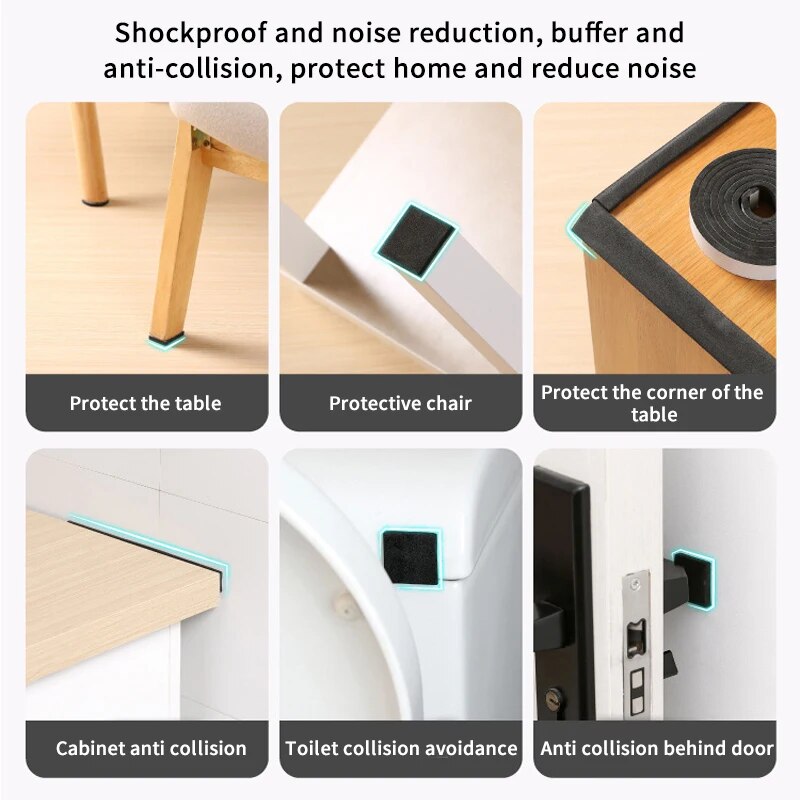 Shockproof and noise reduction, buffer and anti-collision, protect home and reduce noise

Protect the table

Protective chair

Protect the corner of the table

Cabinet anti collision

Toilet collision avoidance

Anti collision behind door