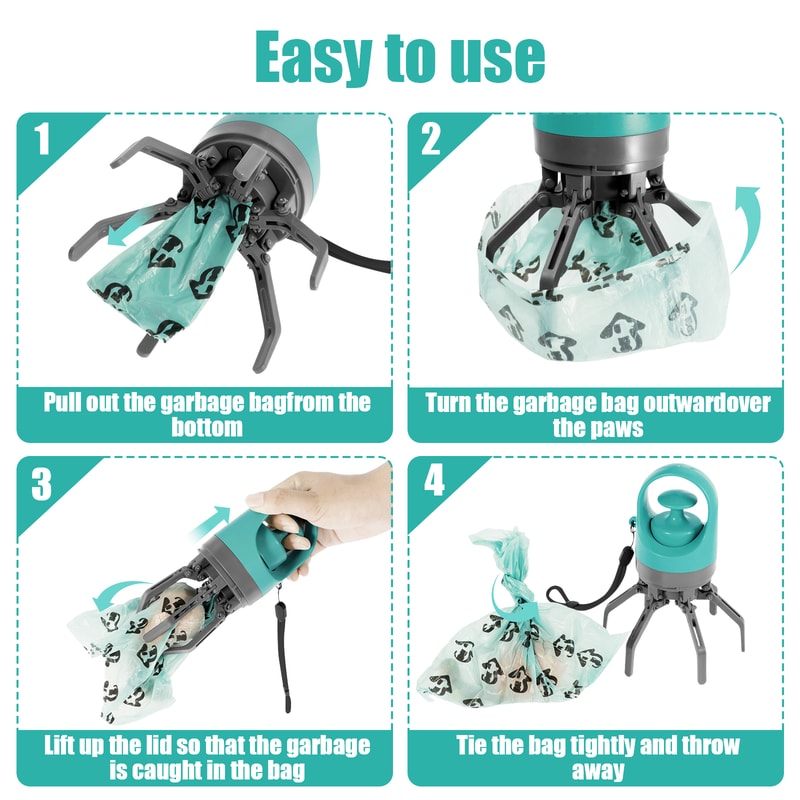 Easy to use

1

Pull out the garbage bagfrom the bottom

2

Turn the garbage bag outwardover the paws

3

Lift up the lid so that the garbage is caught in the bag

4

Tie the bag tightly and throw away