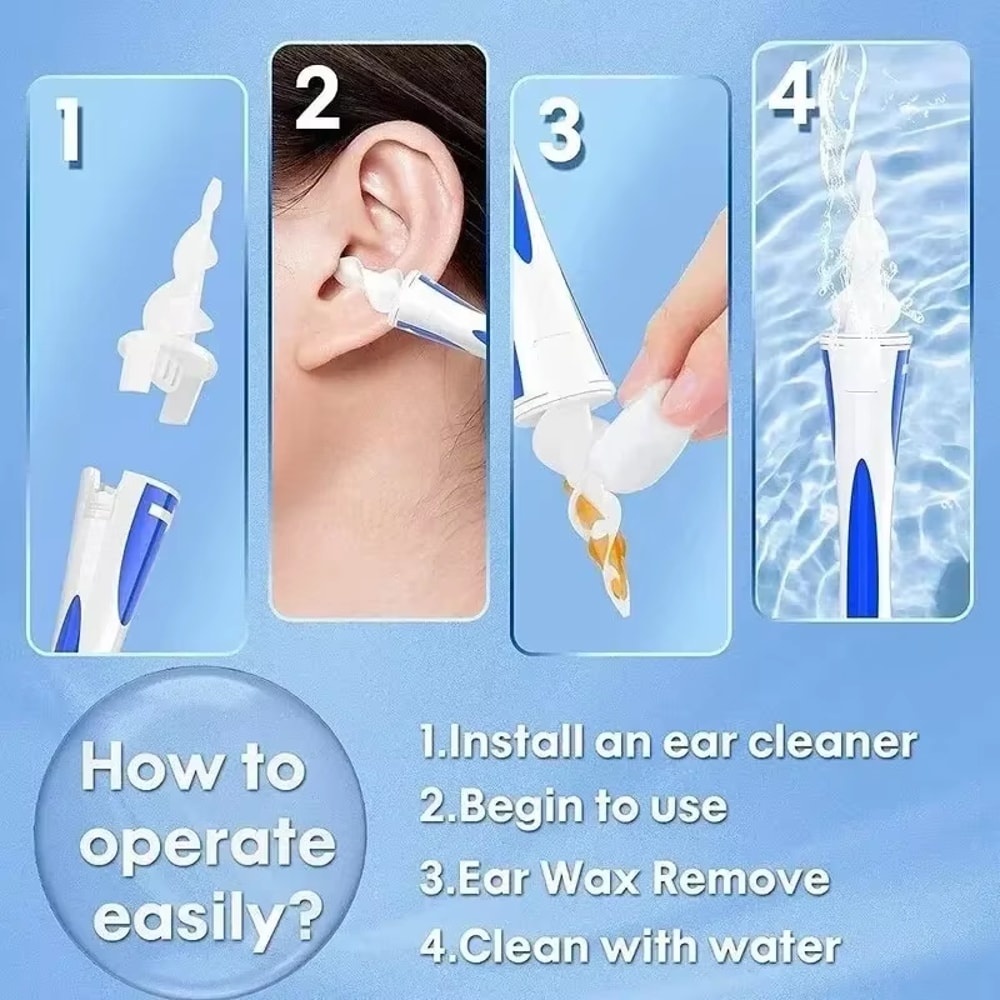 1

2

3

4

How to operate easily?

1.Install an ear cleaner
2.Begin to use
3.Ear Wax Remove
4.Clean with water