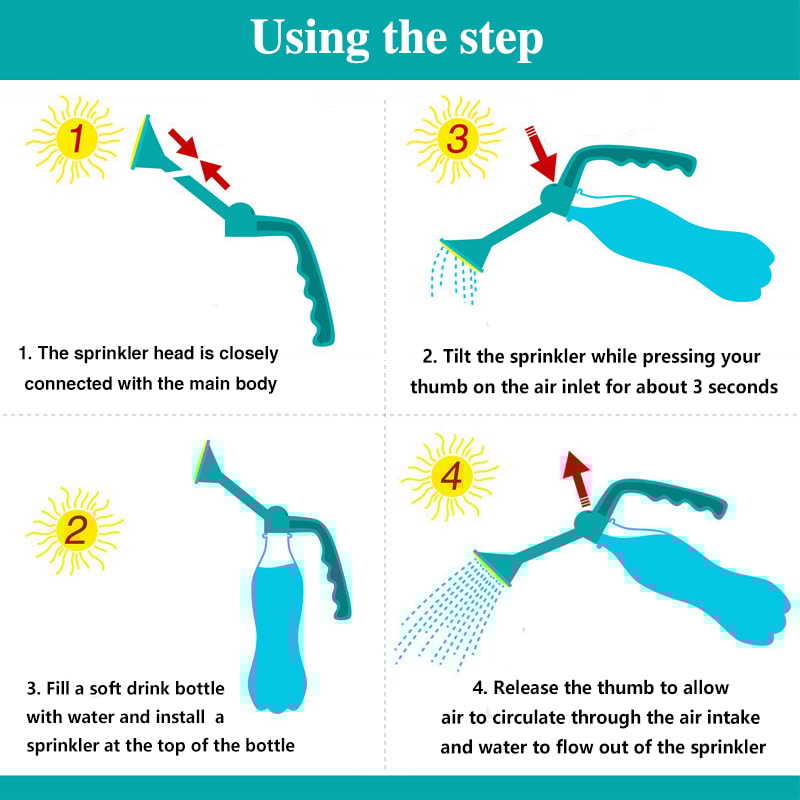 Using the step

1

1. The sprinkler head is closely connected with the main body

3

2. Tilt the sprinkler while pressing your thumb on the air inlet for about 3 seconds

2

3. Fill a soft drink bottle with water and install a sprinkler at the top of the bottle

4

4. Release the thumb to allow air to circulate through the air intake and water to flow out of the sprinkler