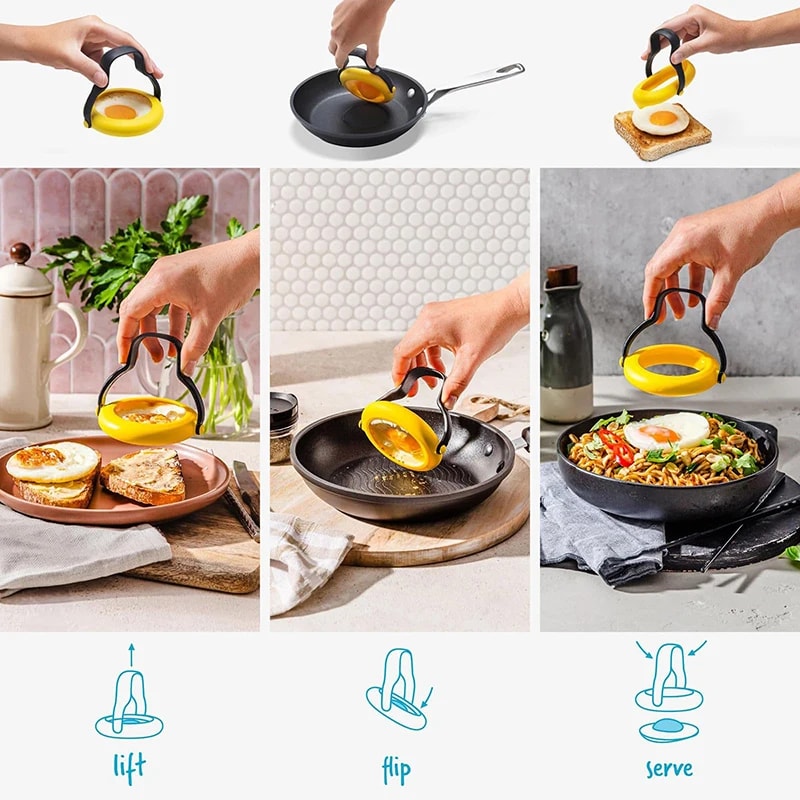 lift

flip

serve