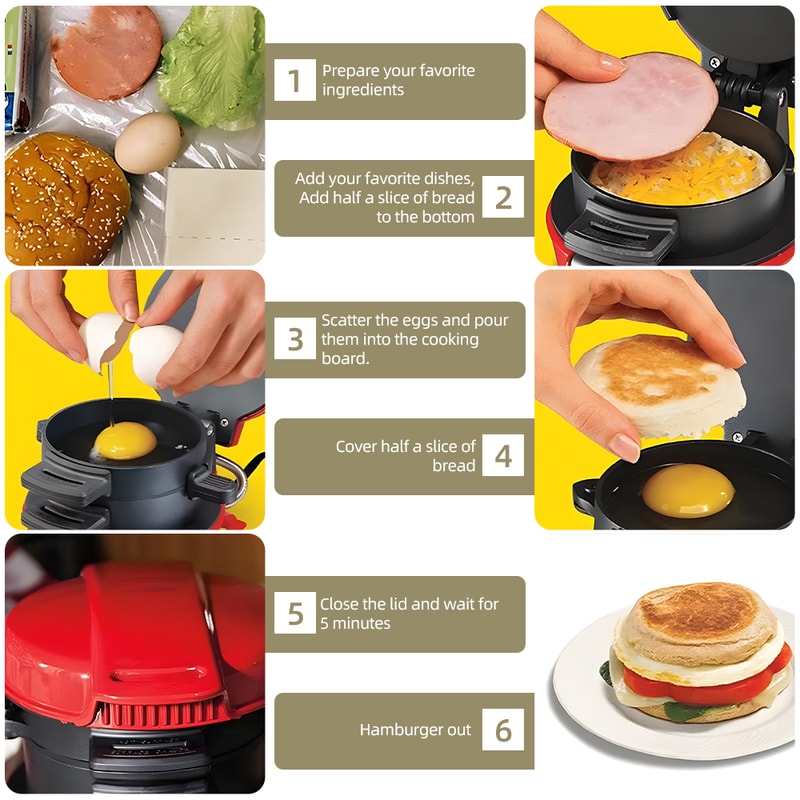 1 Prepare your favorite ingredients

Add your favorite dishes, Add half a slice of bread to the bottom 2

3 Scatter the eggs and pour them into the cooking board.

Cover half a slice of bread 4

5 Close the lid and wait for 5 minutes

Hamburger out 6