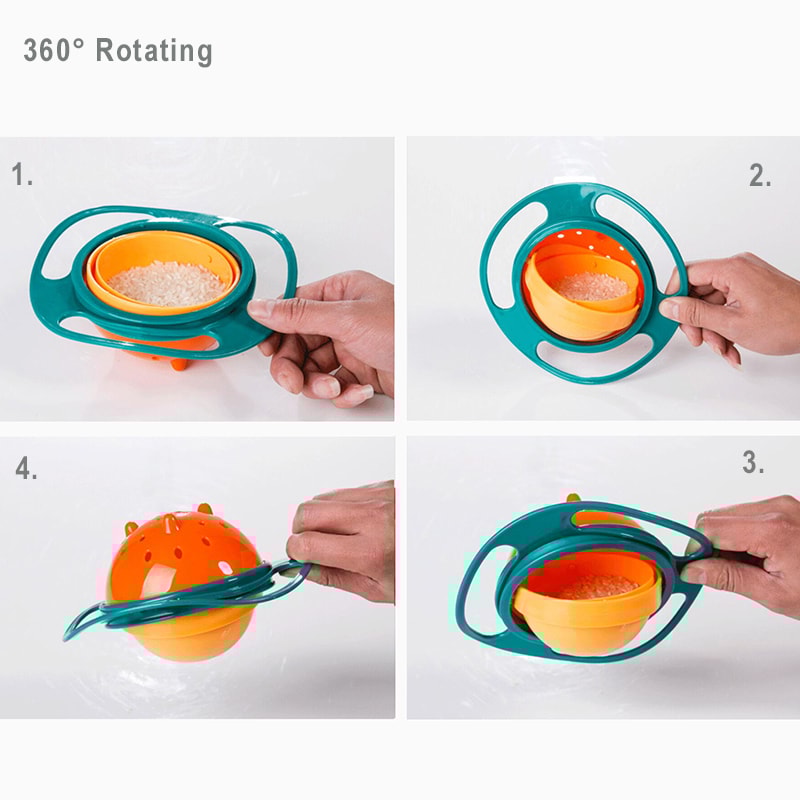 360° Rotating

1.

2.

4.

3.