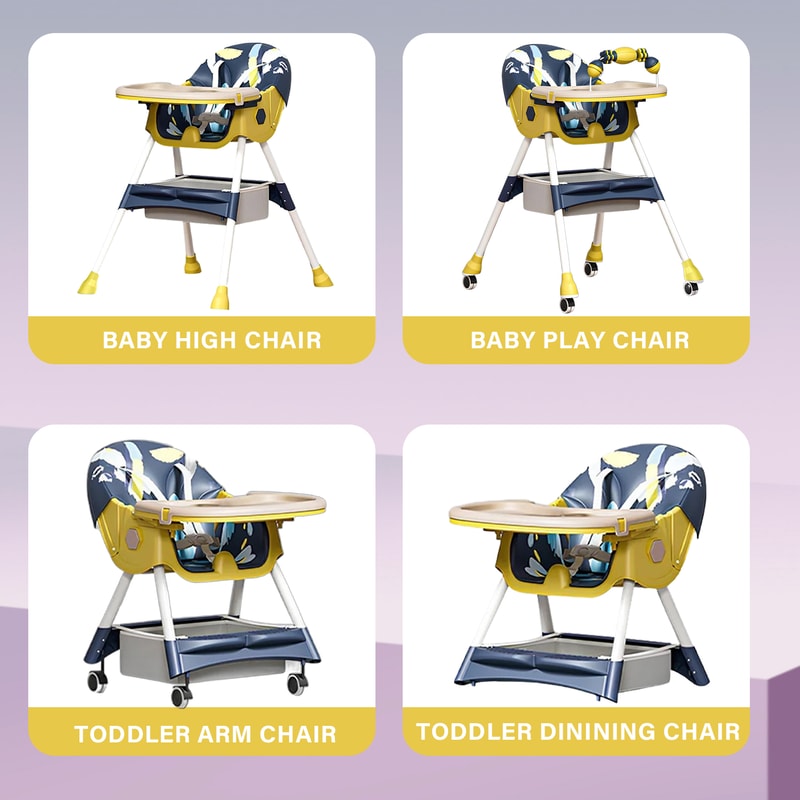 BABY HIGH CHAIR

BABY PLAY CHAIR

TODDLER ARM CHAIR

TODDLER DININING CHAIR