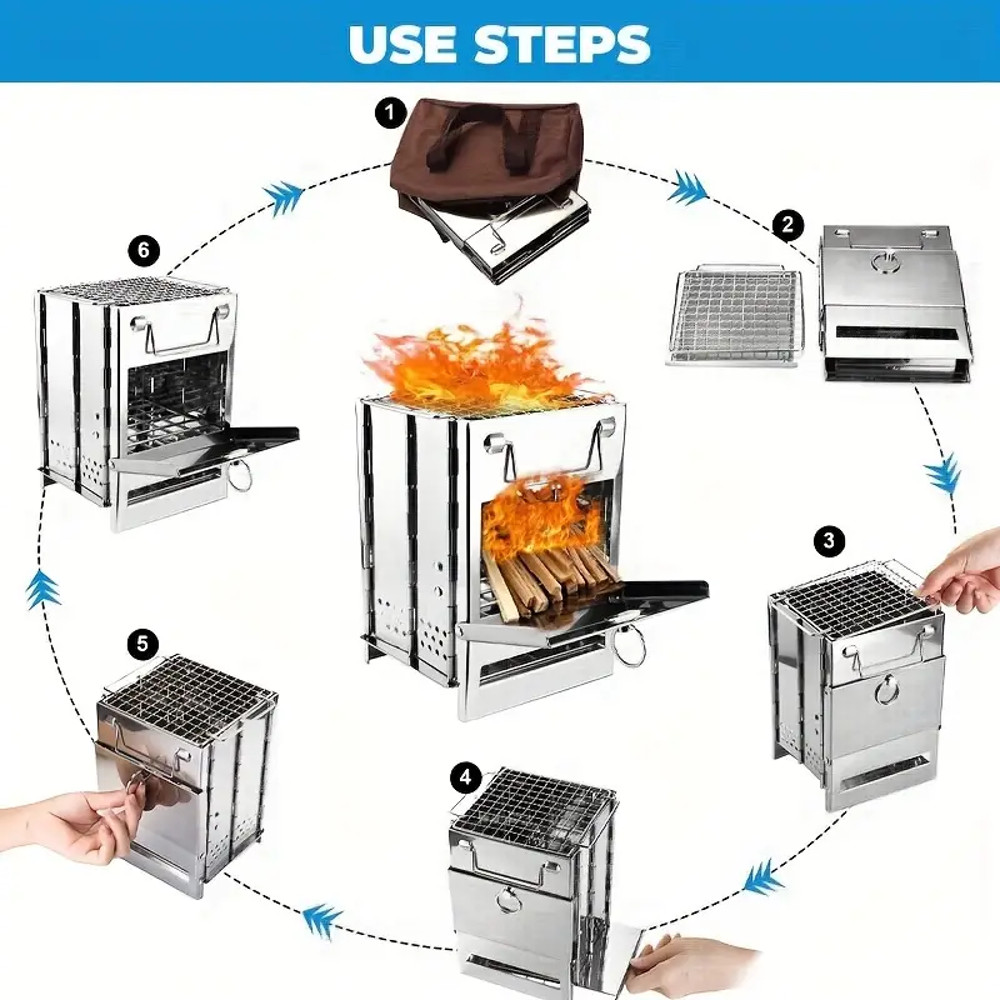 USE STEPS

1

2

3

4

5

6