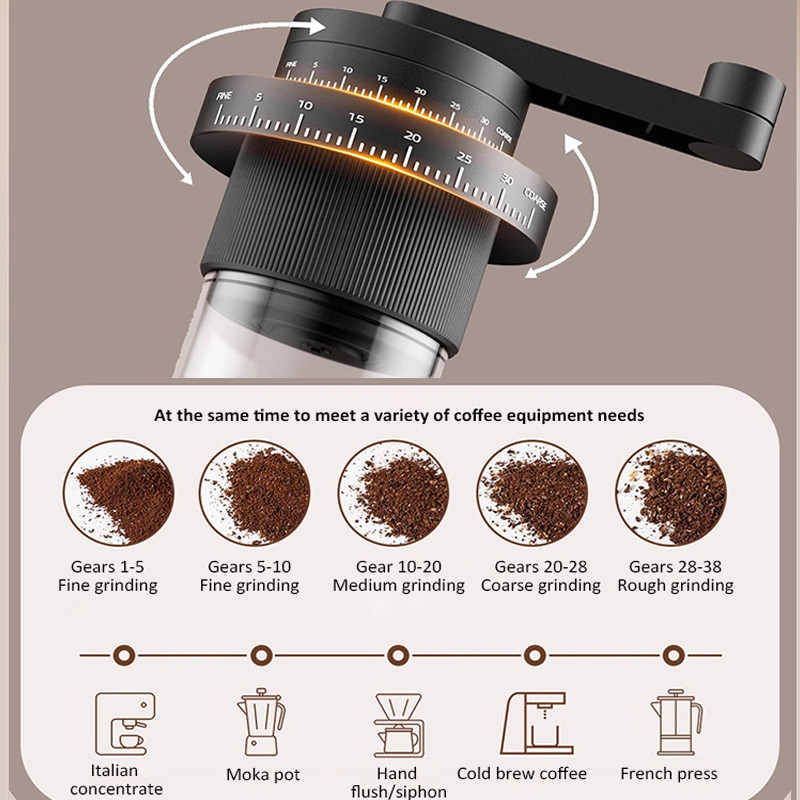 FINE 5 10 15 20 25 30 COARSE

FINE 5 10 15 20 25 30 COARSE

At the same time to meet a variety of coffee equipment needs

Gears 1-5
Fine grinding

Gears 5-10
Fine grinding

Gear 10-20
Medium grinding

Gears 20-28
Coarse grinding

Gears 28-38
Rough grinding

Italian concentrate

Moka pot

Hand flush/siphon

Cold brew coffee

French press