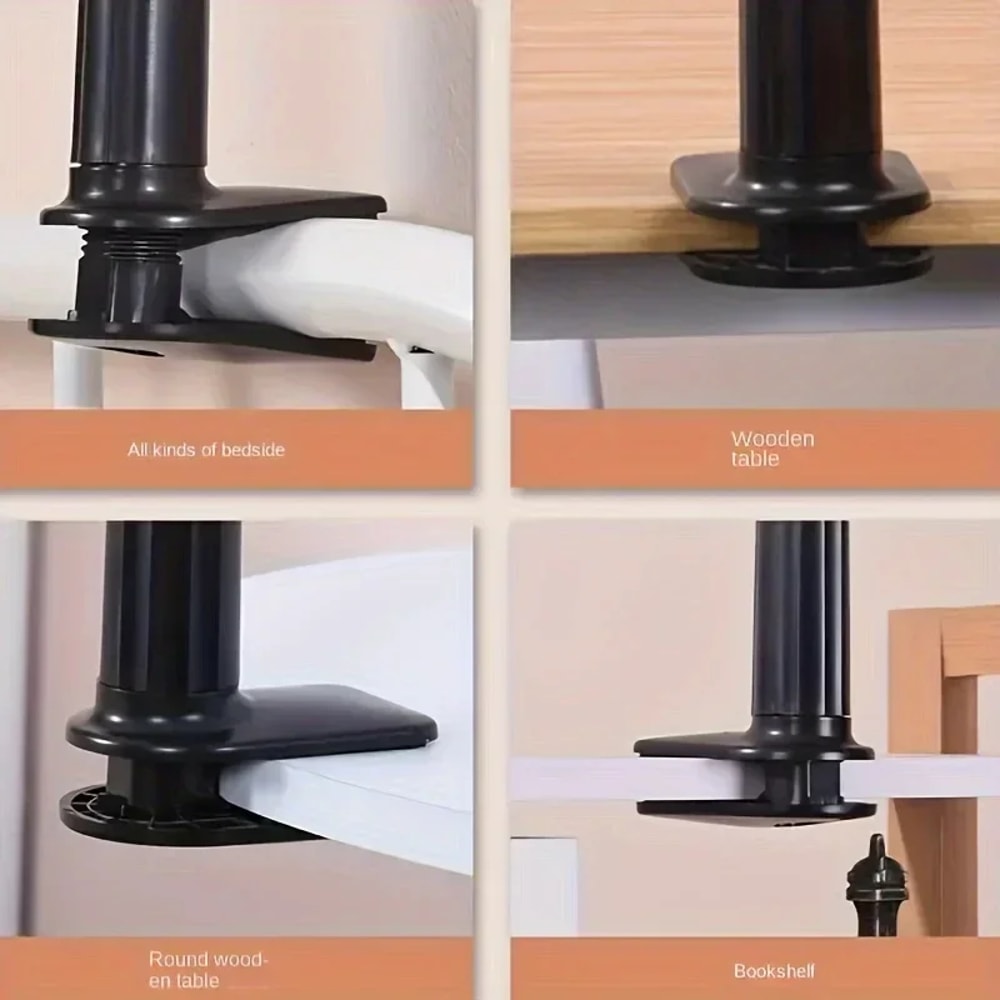 All kinds of bedside

Wooden table

Round wooden table

Bookshelf