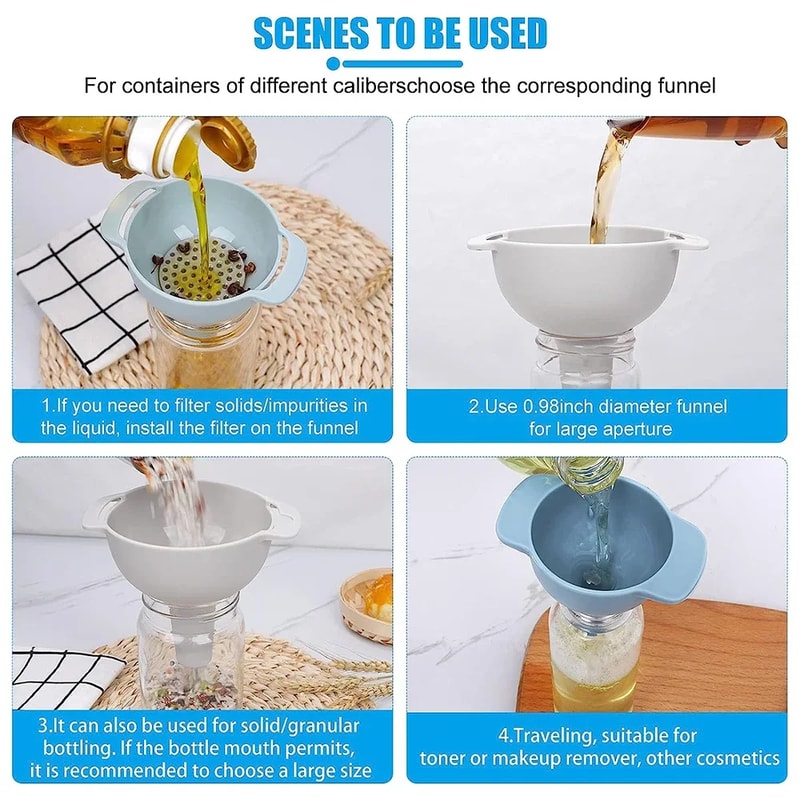 SCENES TO BE USED

For containers of different caliberschoose the corresponding funnel

1.If you need to filter solids/impurities in the liquid, install the filter on the funnel

2.Use 0.98inch diameter funnel for large aperture

3.It can also be used for solid/granular bottling. If the bottle mouth permits, it is recommended to choose a large size

4.Traveling, suitable for toner or makeup remover, other cosmetics