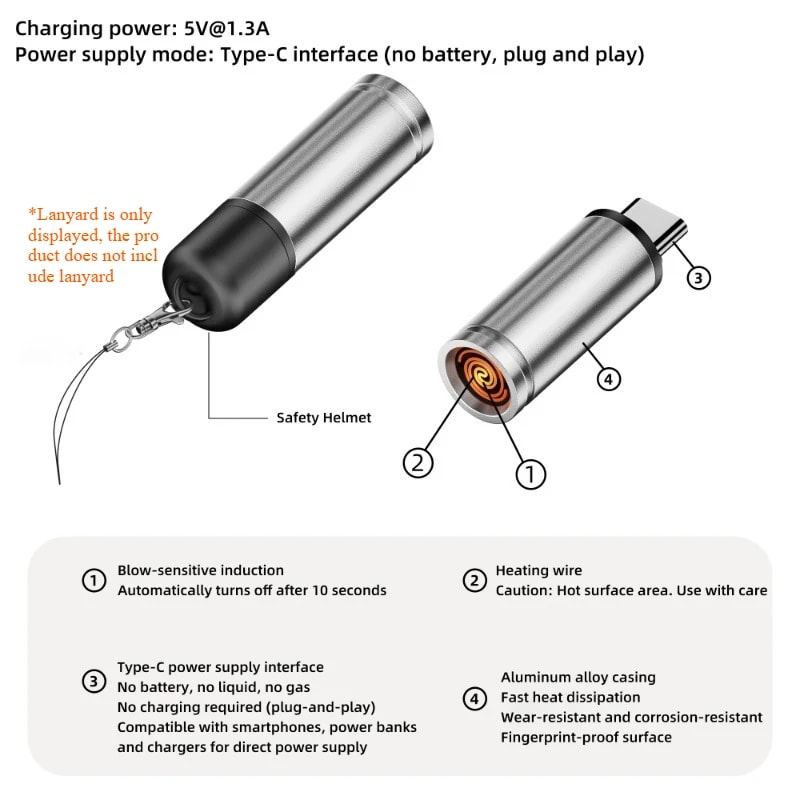 Charging power: 5V@1.3A
Power supply mode: Type-C interface (no battery, plug and play)

*Lanyard is only displayed, the pro duct does not incl ude lanyard

Safety Helmet

③

④

②

①

① Blow-sensitive induction
Automatically turns off after 10 seconds

② Heating wire
Caution: Hot surface area. Use with care

③ Type-C power supply interface
No battery, no liquid, no gas
No charging required (plug-and-play)
Compatible with smartphones, power banks and chargers for direct power supply

④ Aluminum alloy casing
Fast heat dissipation
Wear-resistant and corrosion-resistant
Fingerprint-proof surface