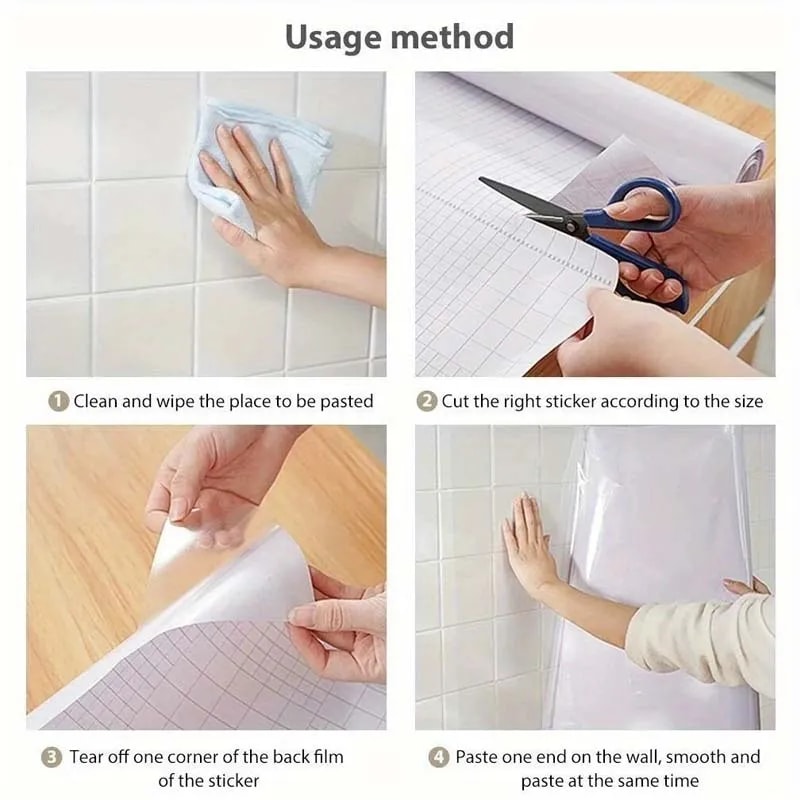 Usage method

1 Clean and wipe the place to be pasted

2 Cut the right sticker according to the size

3 Tear off one corner of the back film of the sticker

4 Paste one end on the wall, smooth and paste at the same time