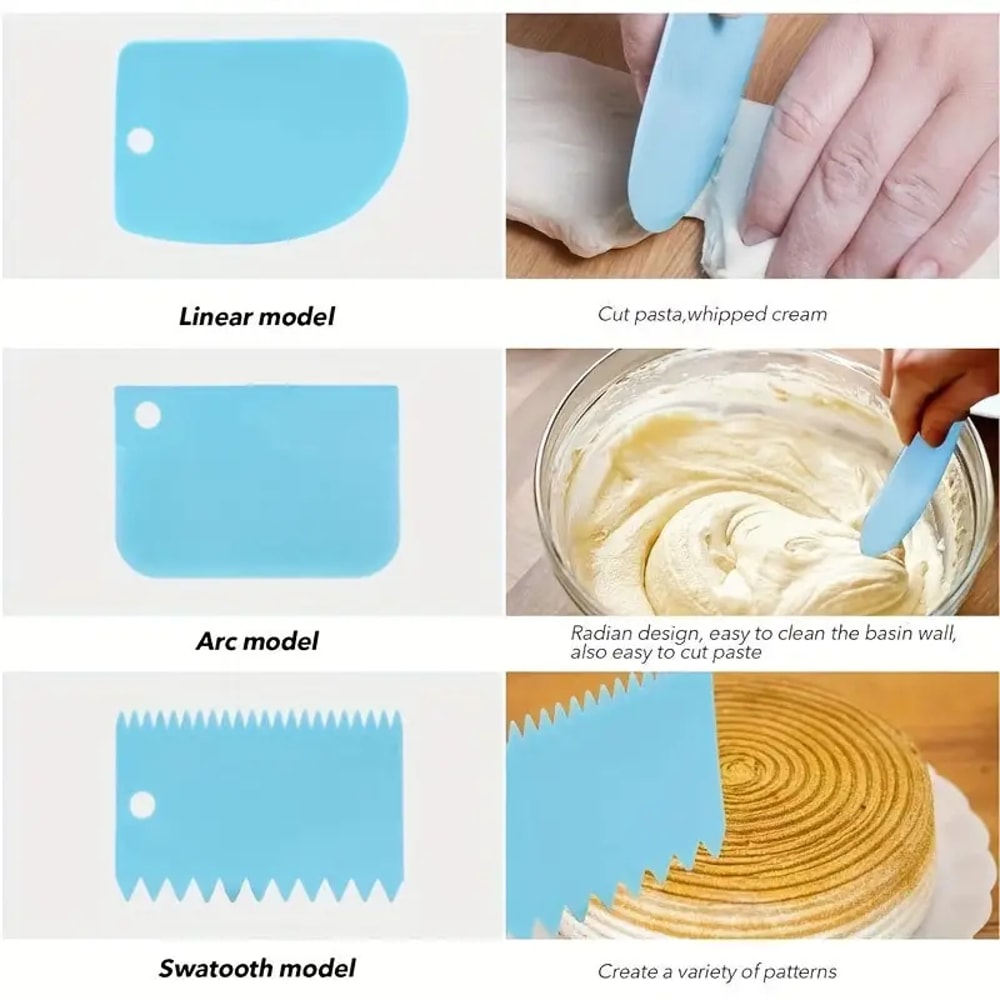 Linear model

Cut pasta,whipped cream

Arc model

Radian design, easy to clean the basin wall, also easy to cut paste

Swatooth model

Create a variety of patterns