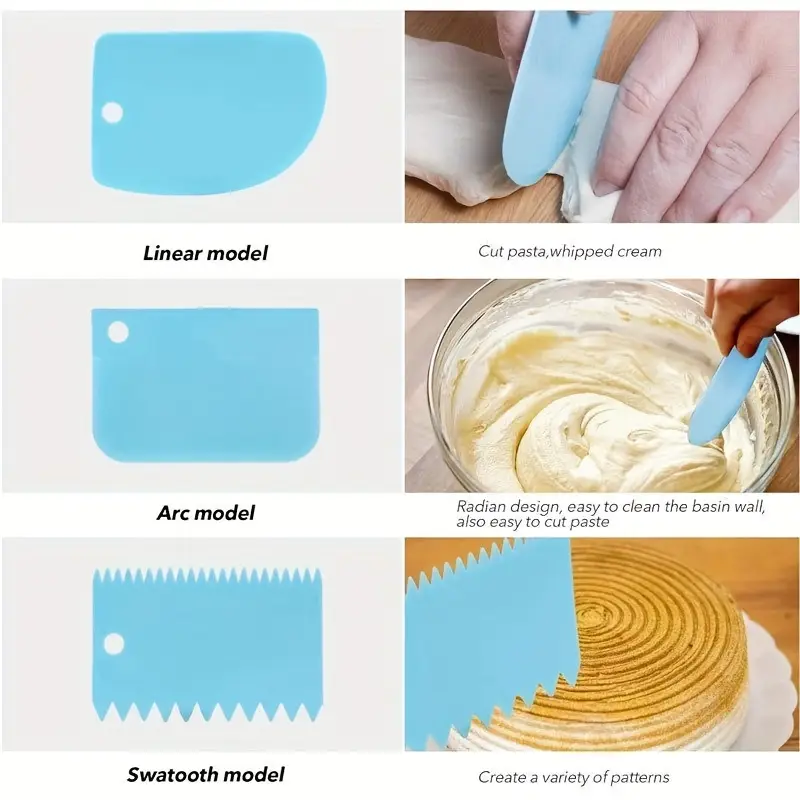 Linear model

Cut pasta,whipped cream

Arc model

Radian design, easy to clean the basin wall, also easy to cut paste

Swatooth model

Create a variety of patterns