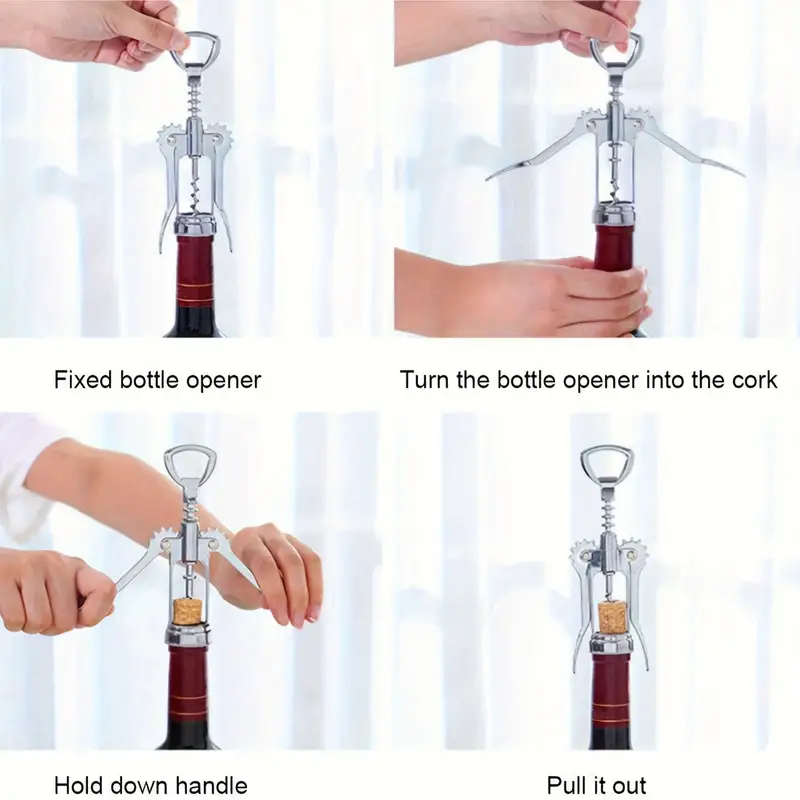 Fixed bottle opener

Turn the bottle opener into the cork

Hold down handle

Pull it out