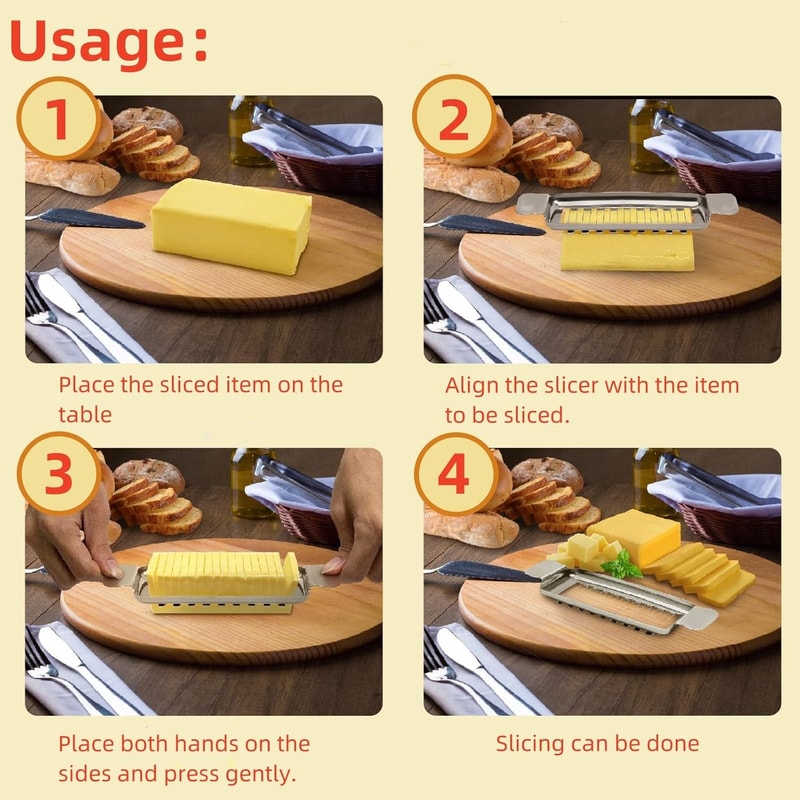 Usage:

1

Place the sliced item on the table

2

Align the slicer with the item to be sliced.

3

Place both hands on the sides and press gently.

4

Slicing can be done