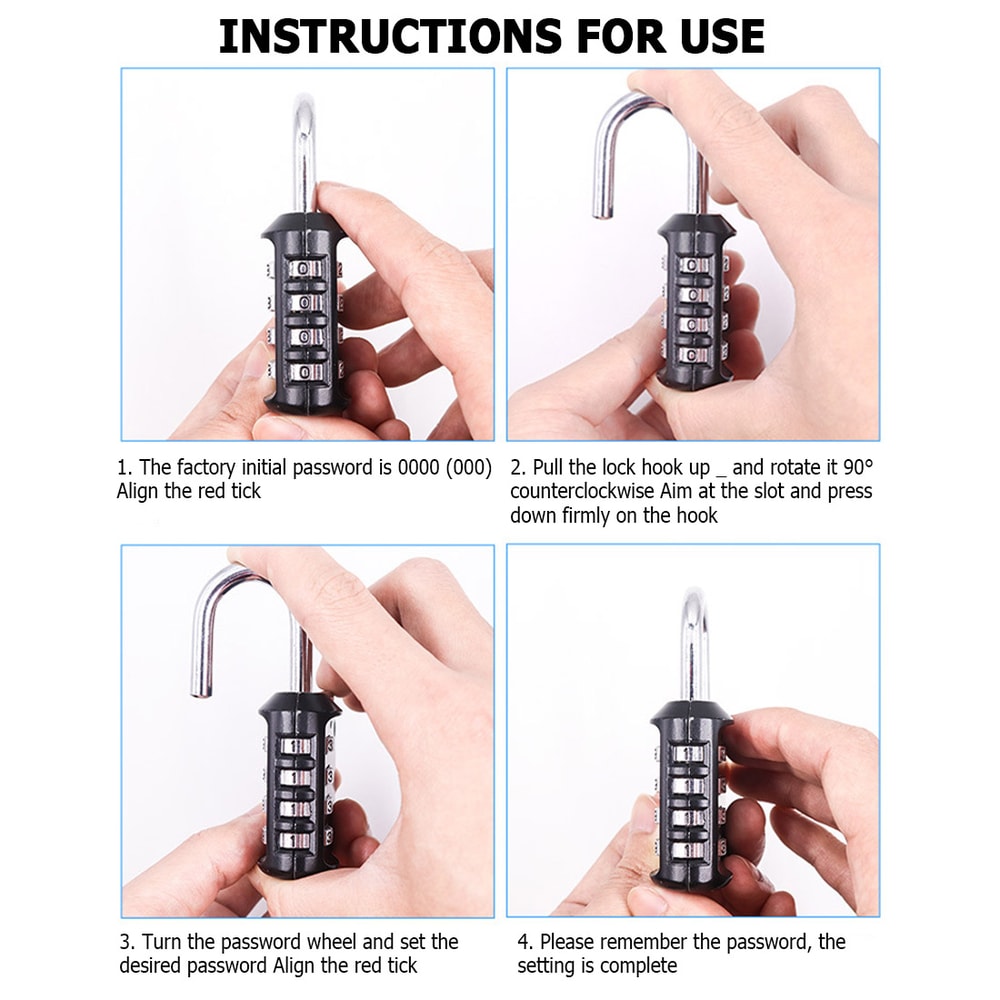 INSTRUCTIONS FOR USE

1. The factory initial password is 0000 (000) Align the red tick

2. Pull the lock hook up _ and rotate it 90° counterclockwise Aim at the slot and press down firmly on the hook

3. Turn the password wheel and set the desired password Align the red tick

4. Please remember the password, the setting is complete