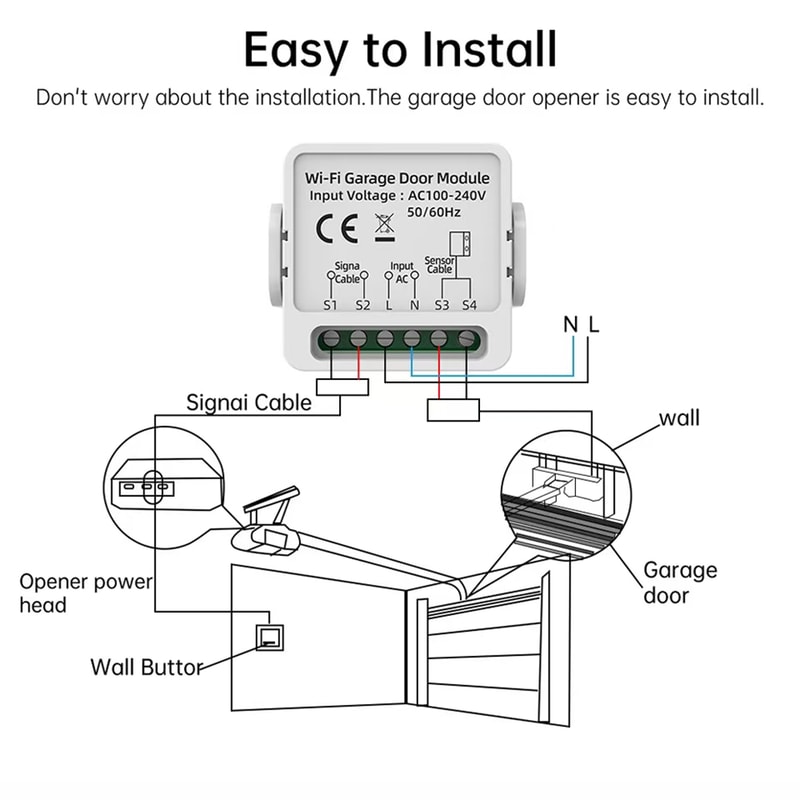 Easy to Install

Don't worry about the installation.The garage door opener is easy to install.

Wi-Fi Garage Door Module
Input Voltage : AC100-240V
50/60Hz

CE

Signa Cable
Input AC
Sensor Cable

S1 S2 L N S3 S4

N L

Signai Cable

wall

Opener power head

Garage door

Wall Buttor