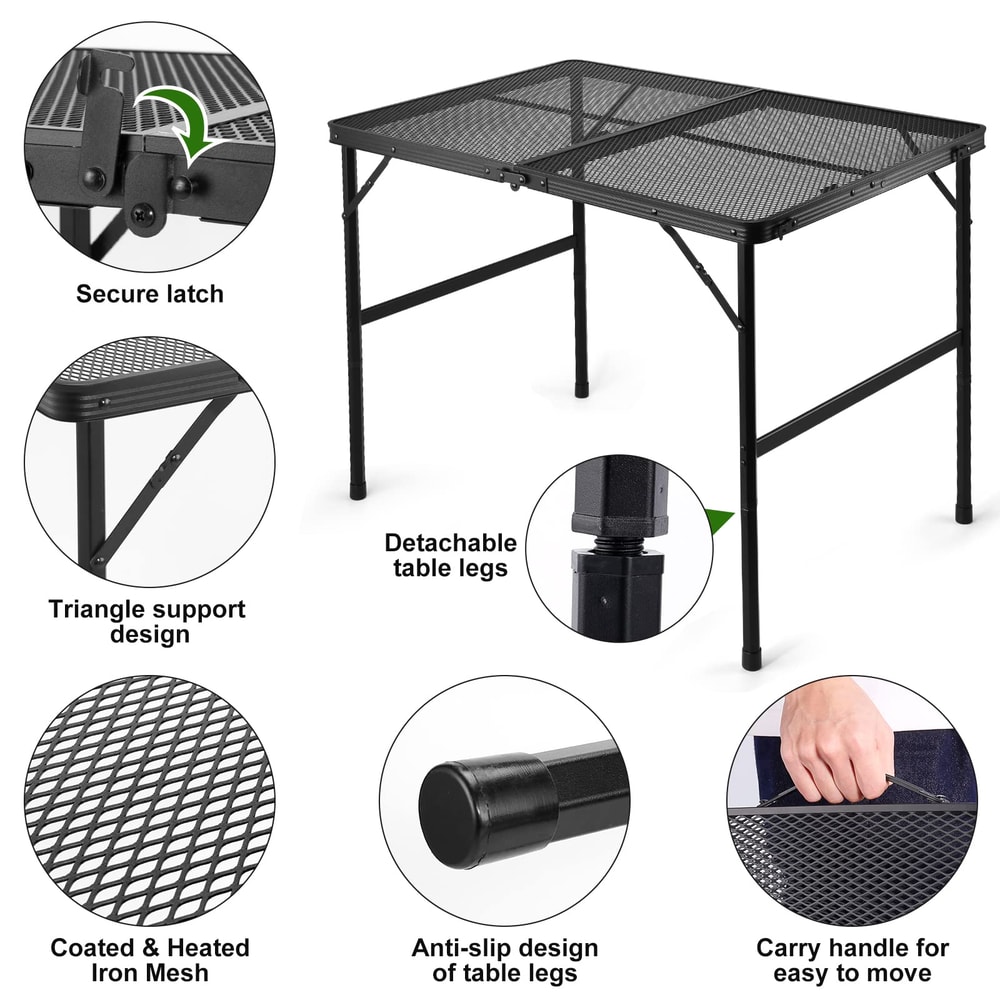 Secure latch

Triangle support design

Detachable table legs

Coated & Heated Iron Mesh

Anti-slip design of table legs

Carry handle for easy to move