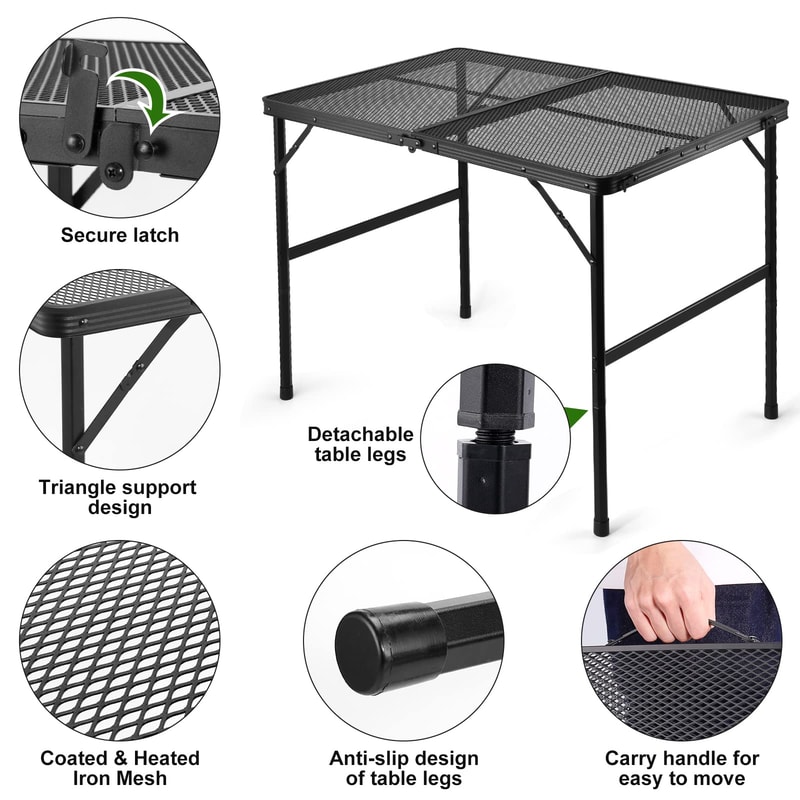 Secure latch

Triangle support design

Detachable table legs

Coated & Heated Iron Mesh

Anti-slip design of table legs

Carry handle for easy to move