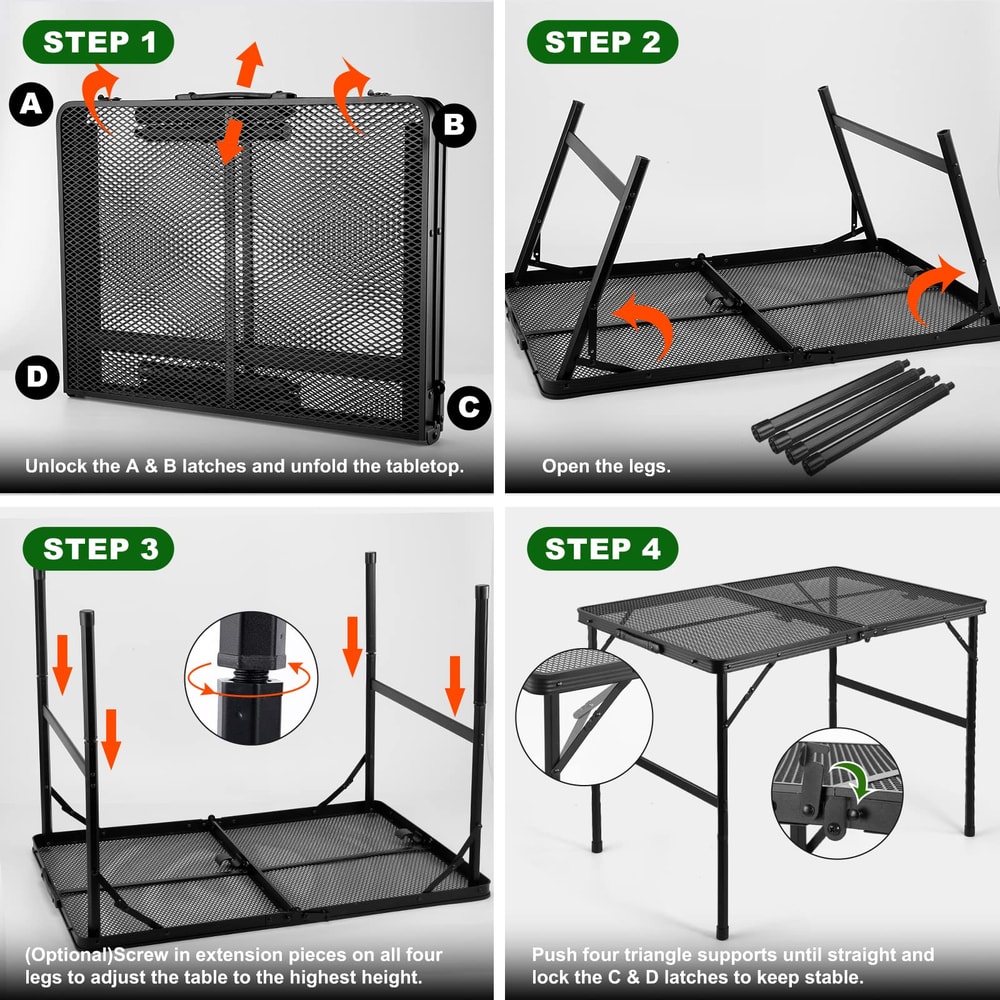 STEP 1

A

B

D

C

Unlock the A & B latches and unfold the tabletop.

STEP 2

Open the legs.

STEP 3

(Optional)Screw in extension pieces on all four legs to adjust the table to the highest height.

STEP 4

Push four triangle supports until straight and lock the C & D latches to keep stable.