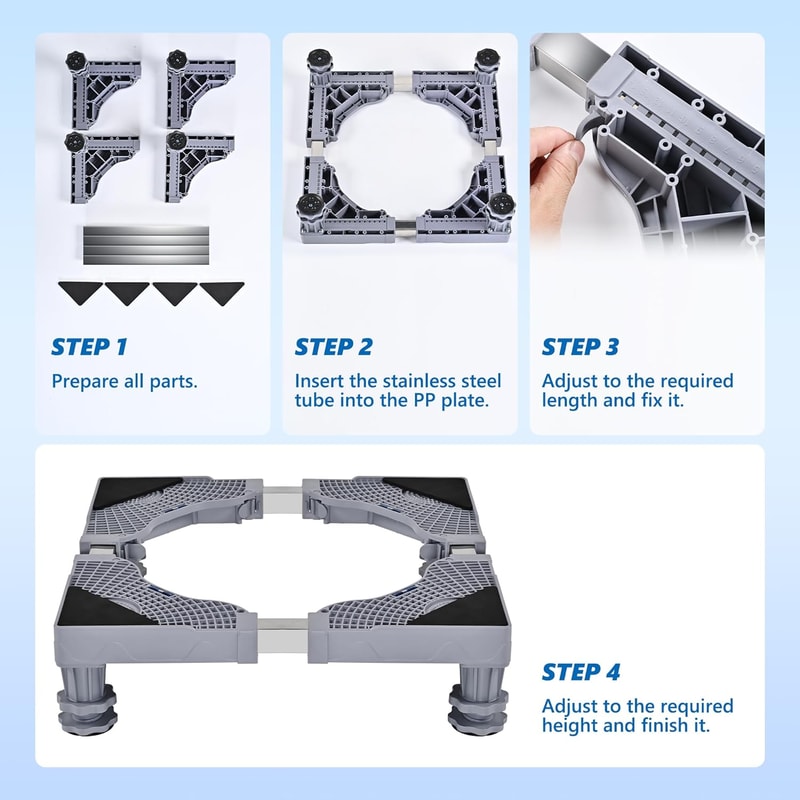 STEP 1
Prepare all parts.

STEP 2
Insert the stainless steel tube into the PP plate.

STEP 3
Adjust to the required length and fix it.

STEP 4
Adjust to the required height and finish it.