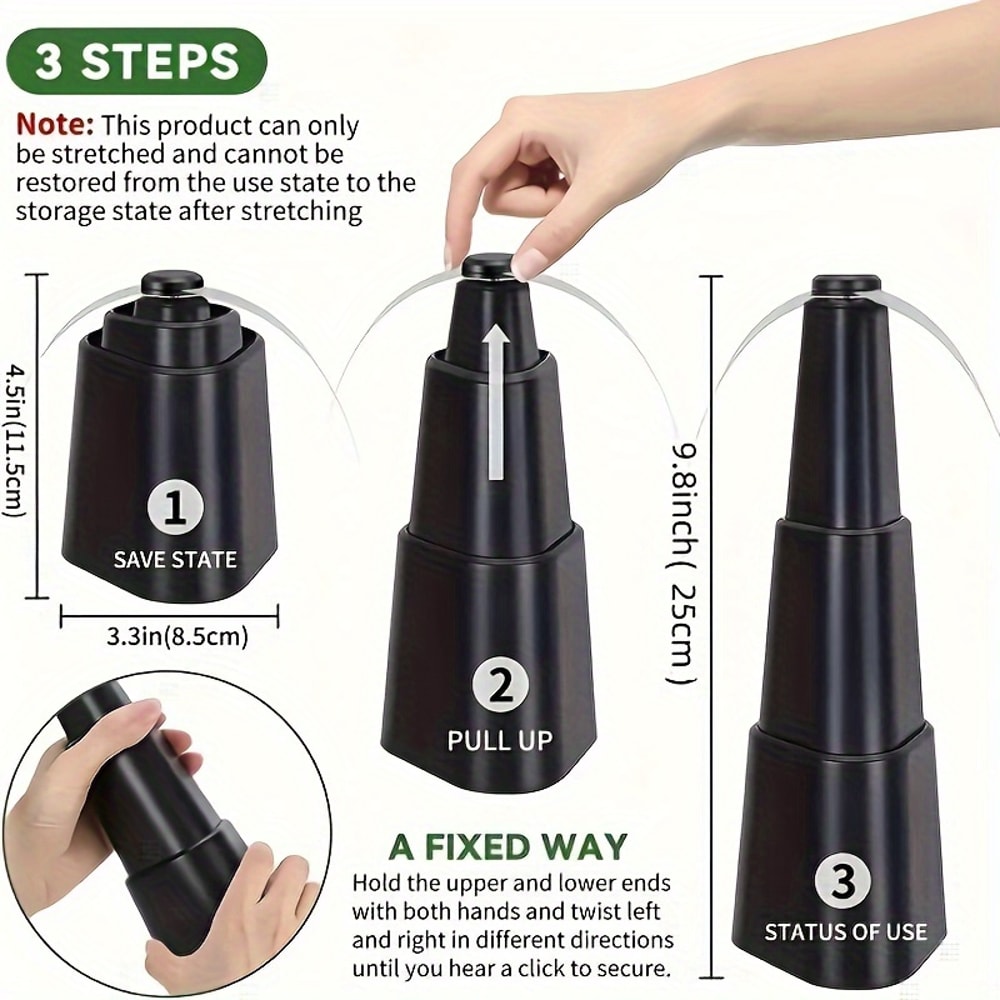 3 STEPS

Note: This product can only be stretched and cannot be restored from the use state to the storage state after stretching

4.5in(11.5cm)

1
SAVE STATE

3.3in(8.5cm)

2
PULL UP

9.8inch( 25cm )

3
STATUS OF USE

A FIXED WAY
Hold the upper and lower ends with both hands and twist left and right in different directions until you hear a click to secure.