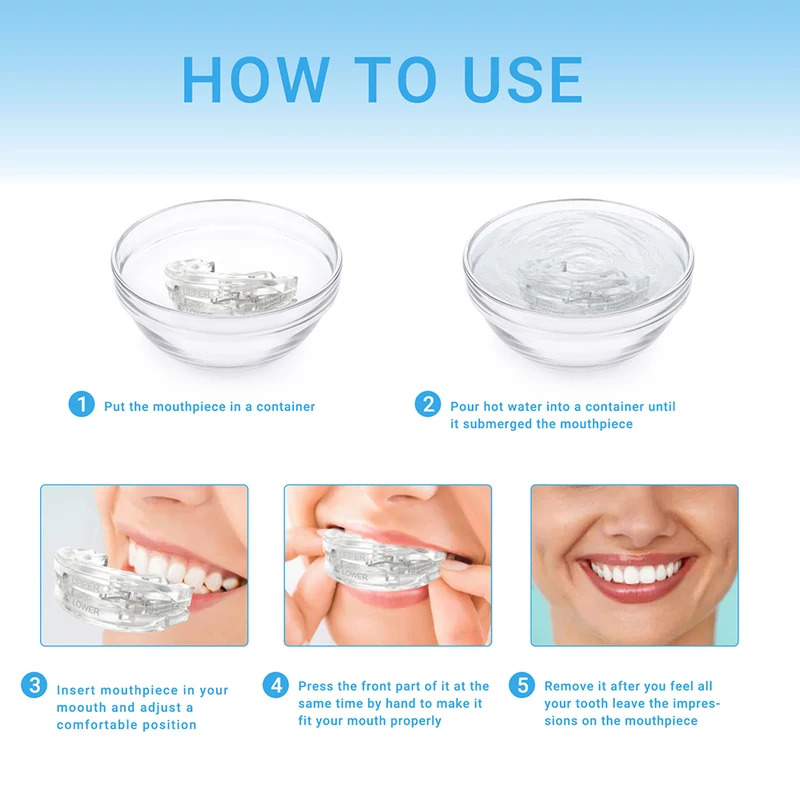 HOW TO USE

UPPER
LOWER

1 Put the mouthpiece in a container

2 Pour hot water into a container until it submerged the mouthpiece

UPPER
LOWER

UPPER
LOWER

3 Insert mouthpiece in your moouth and adjust a comfortable position

4 Press the front part of it at the same time by hand to make it fit your mouth properly

5 Remove it after you feel all your tooth leave the impressions on the mouthpiece