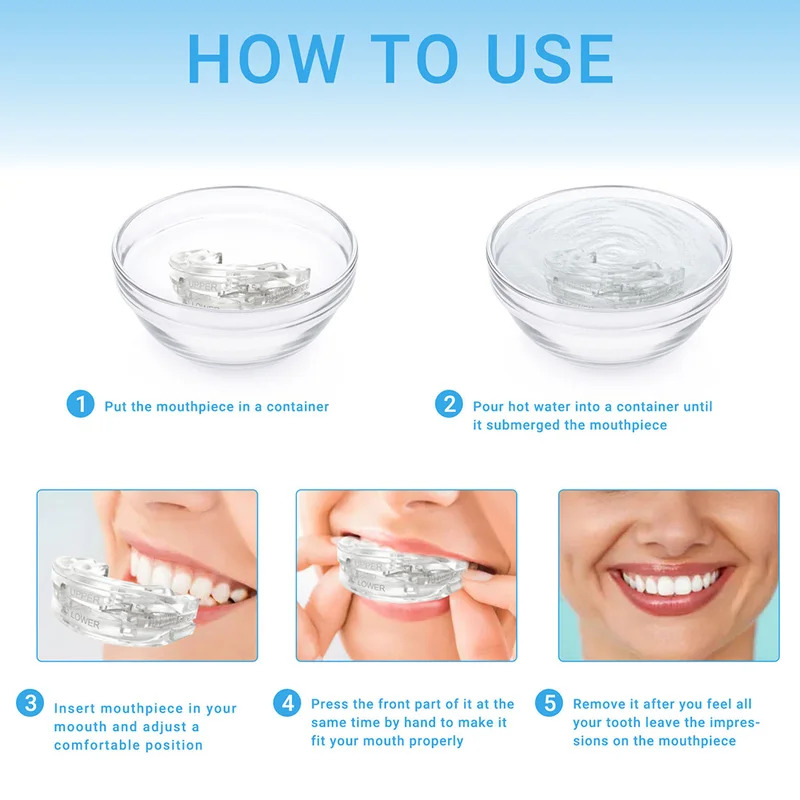 HOW TO USE

UPPER
LOWER

1 Put the mouthpiece in a container

2 Pour hot water into a container until it submerged the mouthpiece

UPPER
LOWER

UPPER
LOWER

3 Insert mouthpiece in your moouth and adjust a comfortable position

4 Press the front part of it at the same time by hand to make it fit your mouth properly

5 Remove it after you feel all your tooth leave the impressions on the mouthpiece