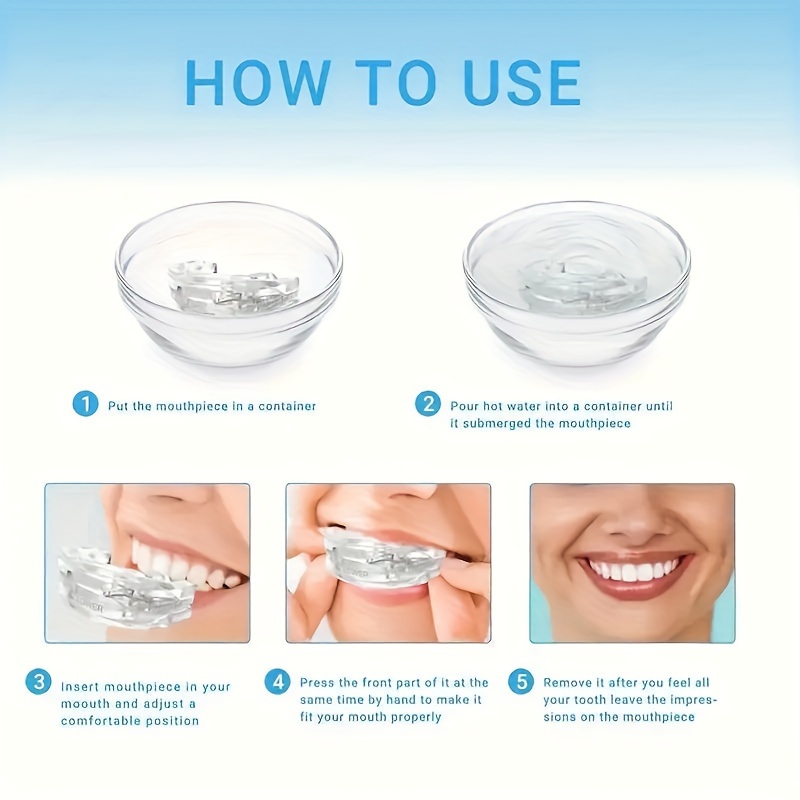 HOW TO USE

1 Put the mouthpiece in a container

2 Pour hot water into a container until it submerged the mouthpiece

3 Insert mouthpiece in your moouth and adjust a comfortable position

4 Press the front part of it at the same time by hand to make it fit your mouth properly

5 Remove it after you feel all your tooth leave the impressions on the mouthpiece