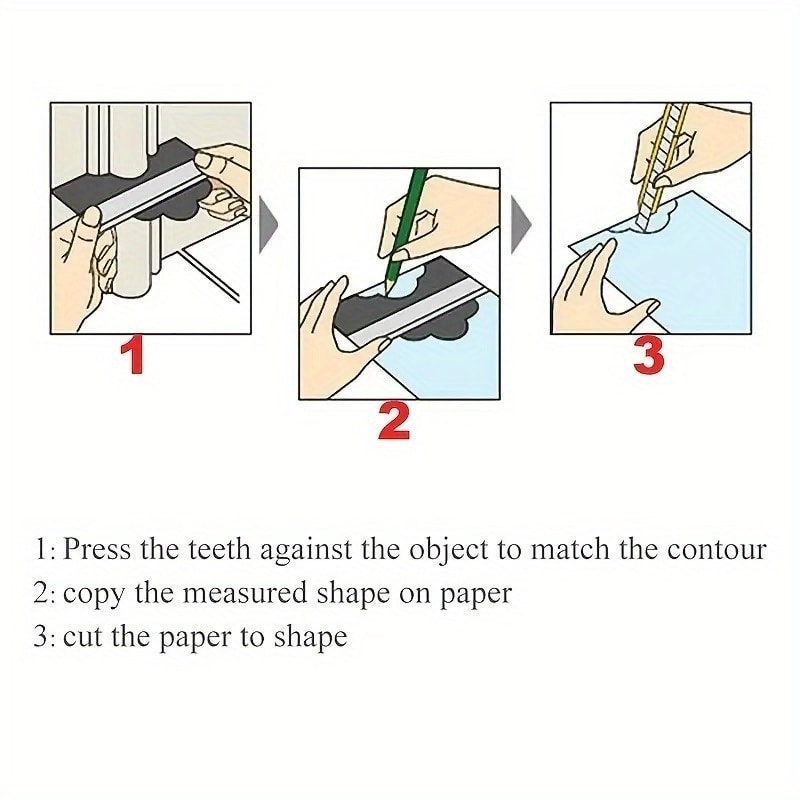 1

2

3

1: Press the teeth against the object to match the contour
2: copy the measured shape on paper
3: cut the paper to shape