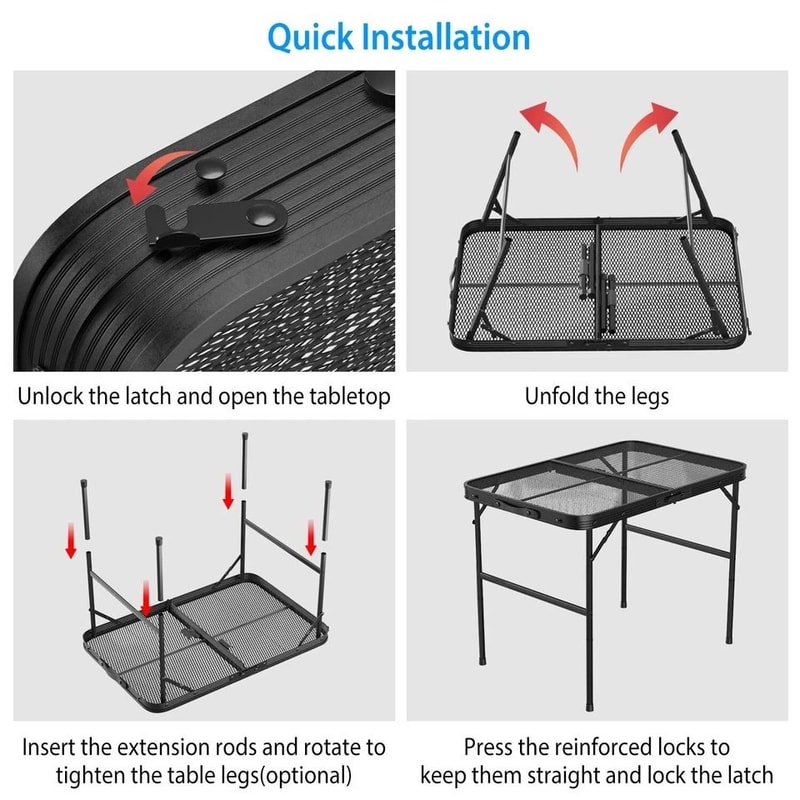 Quick Installation

Unlock the latch and open the tabletop

Unfold the legs

Insert the extension rods and rotate to tighten the table legs(optional)

Press the reinforced locks to keep them straight and lock the latch