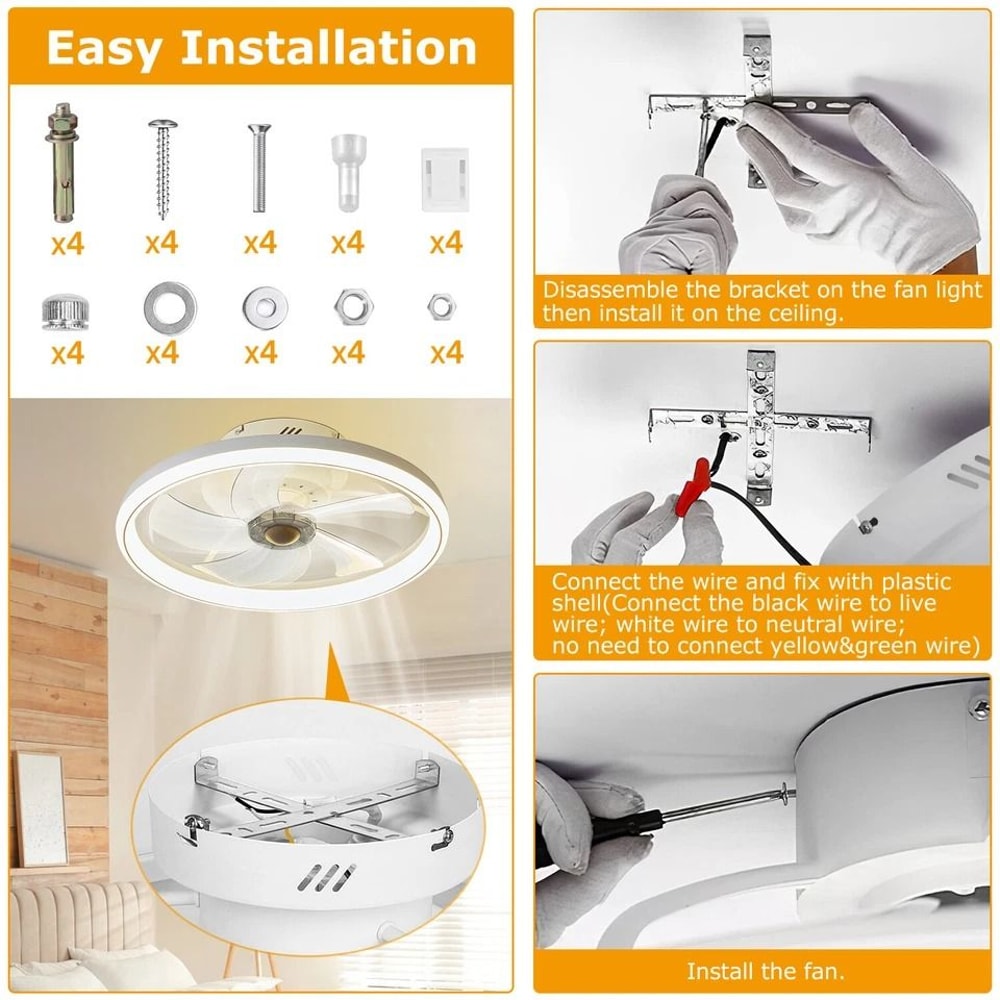 Easy Installation

x4 x4 x4 x4 x4

x4 x4 x4 x4 x4

Disassemble the bracket on the fan light then install it on the ceiling.

Connect the wire and fix with plastic shell(Connect the black wire to live wire; white wire to neutral wire; no need to connect yellow&green wire)

Install the fan.