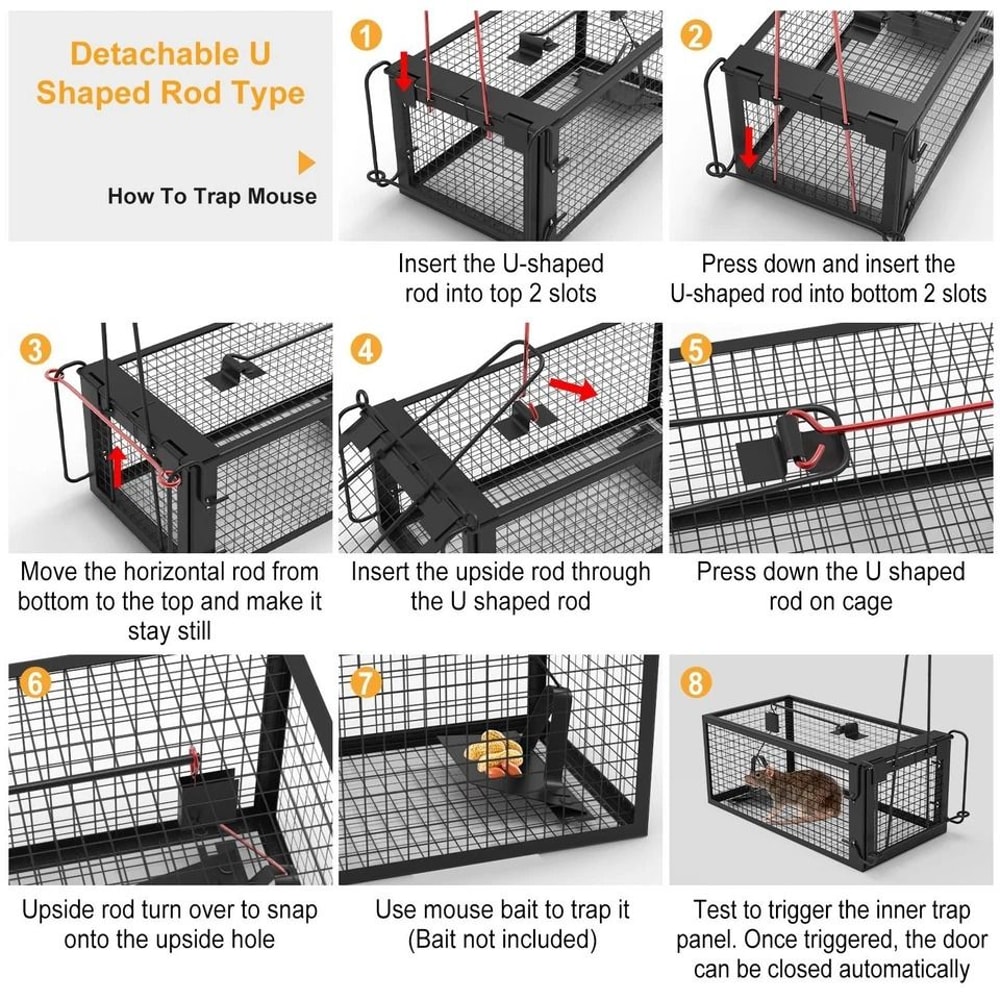 Detachable U Shaped Rod Type

How To Trap Mouse

1

Insert the U-shaped rod into top 2 slots

2

Press down and insert the U-shaped rod into bottom 2 slots

3

Move the horizontal rod from bottom to the top and make it stay still

4

Insert the upside rod through the U shaped rod

5

Press down the U shaped rod on cage

6

Upside rod turn over to snap onto the upside hole

7

Use mouse bait to trap it (Bait not included)

8

Test to trigger the inner trap panel. Once triggered, the door can be closed automatically