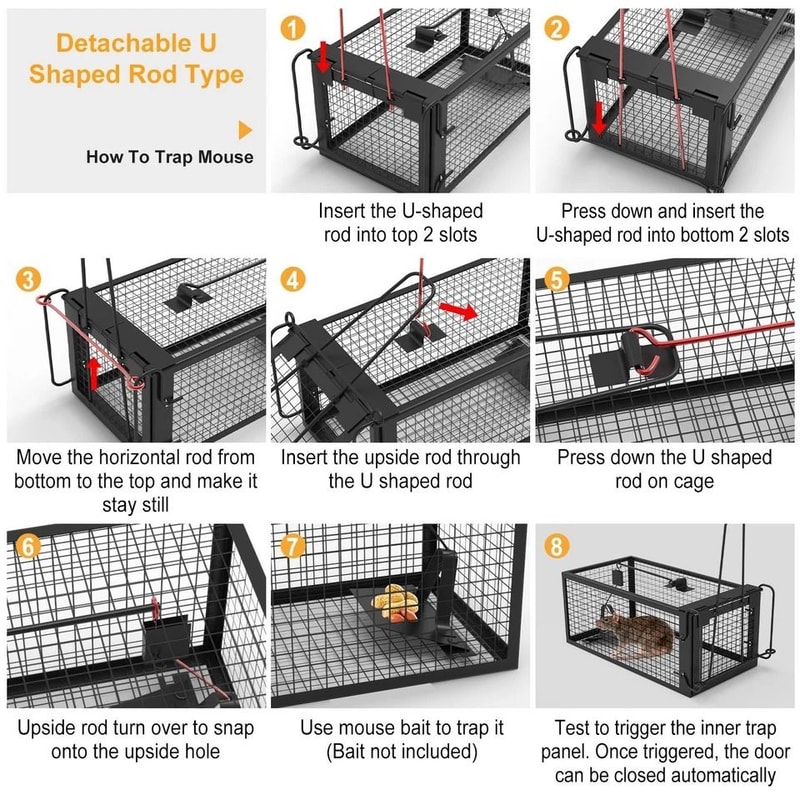 Detachable U Shaped Rod Type

How To Trap Mouse

1

Insert the U-shaped rod into top 2 slots

2

Press down and insert the U-shaped rod into bottom 2 slots

3

Move the horizontal rod from bottom to the top and make it stay still

4

Insert the upside rod through the U shaped rod

5

Press down the U shaped rod on cage

6

Upside rod turn over to snap onto the upside hole

7

Use mouse bait to trap it (Bait not included)

8

Test to trigger the inner trap panel. Once triggered, the door can be closed automatically