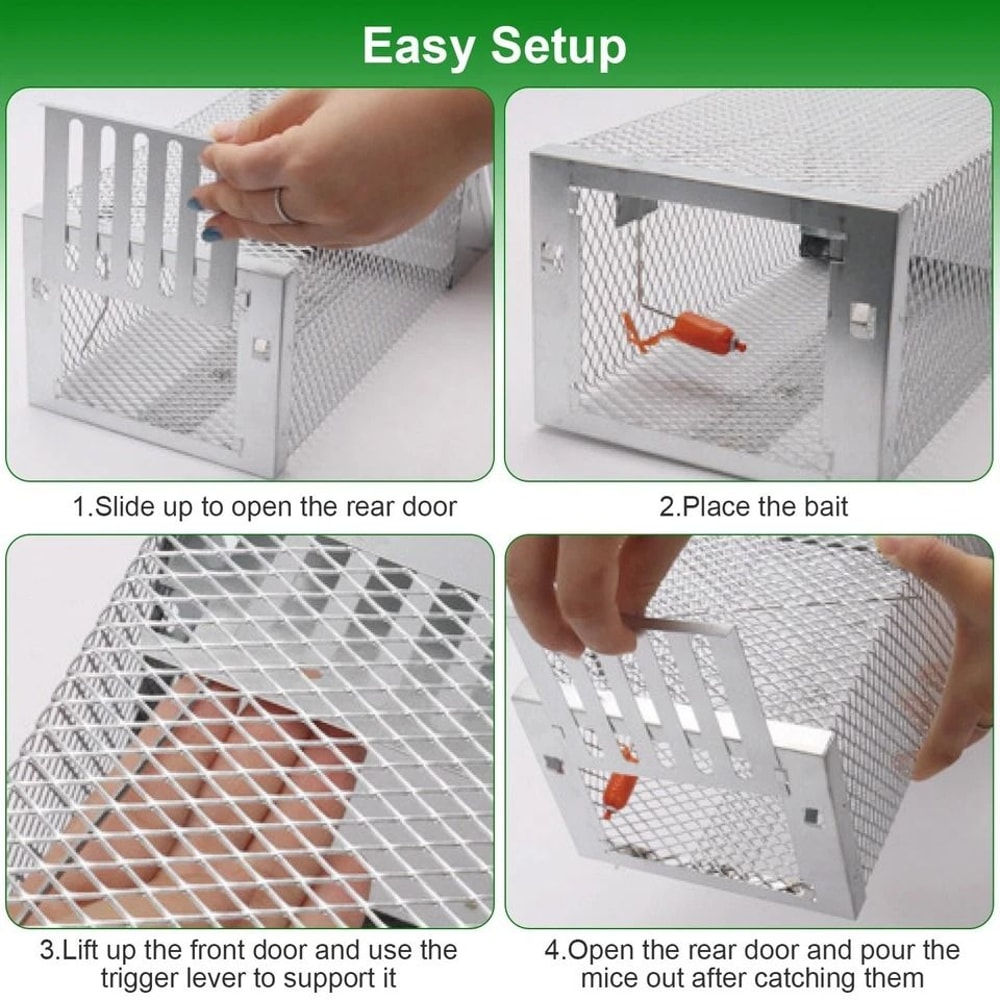 Easy Setup

1.Slide up to open the rear door

2.Place the bait

3.Lift up the front door and use the trigger lever to support it

4.Open the rear door and pour the mice out after catching them