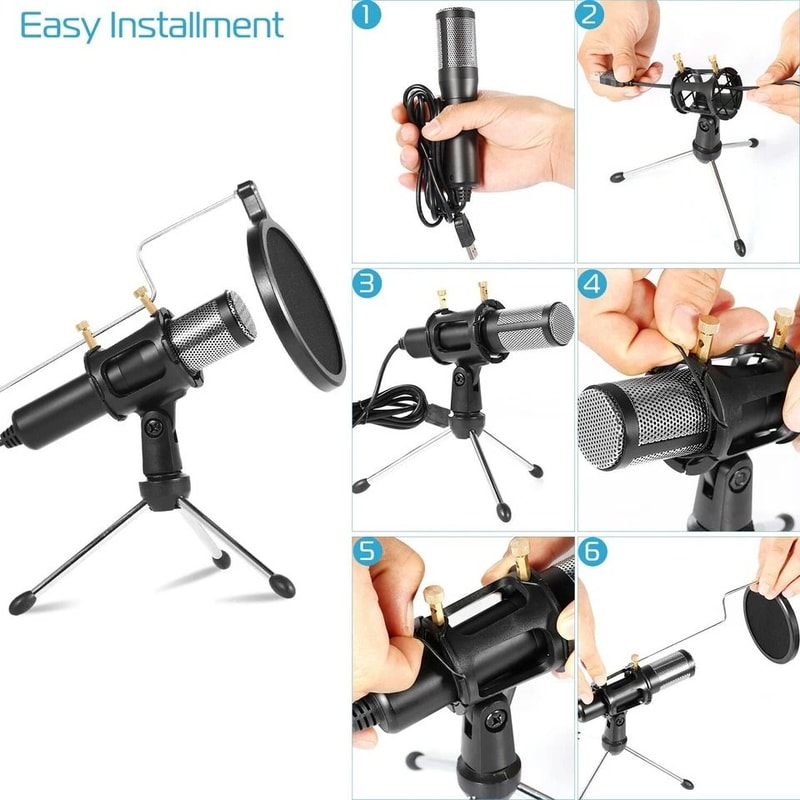 Easy Installment

1

2

3

4

5

6