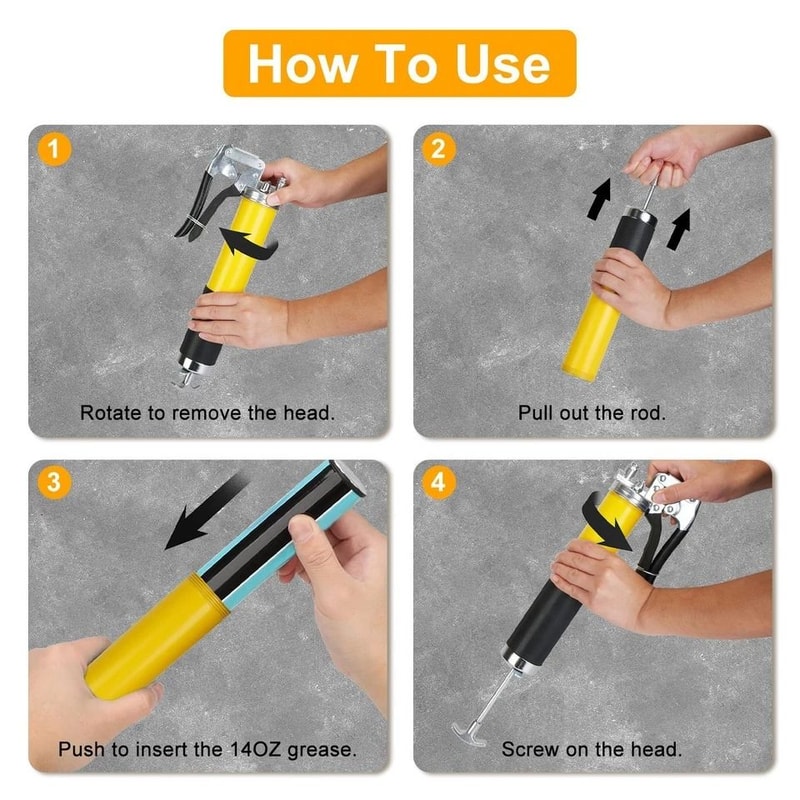 How To Use

1

Rotate to remove the head.

2

Pull out the rod.

3

Push to insert the 14OZ grease.

4

Screw on the head.