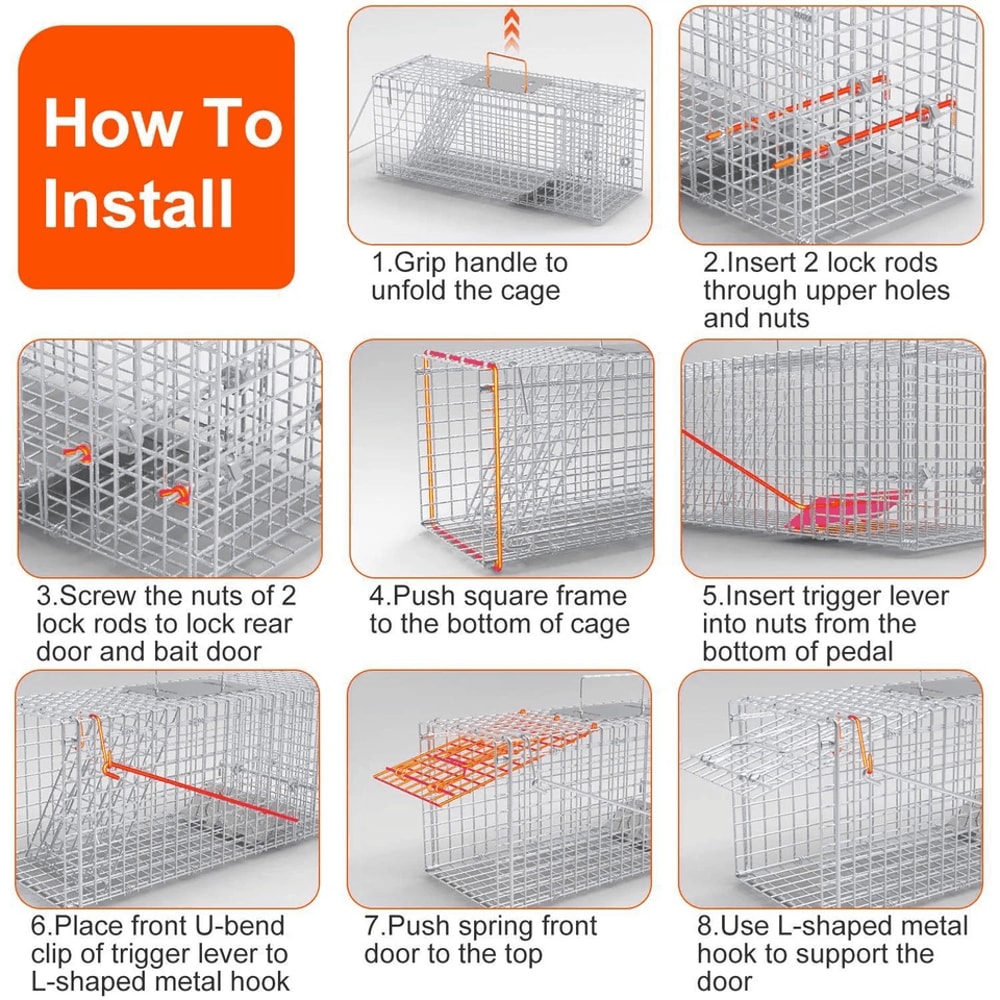 How To Install

1.Grip handle to unfold the cage

2.Insert 2 lock rods through upper holes and nuts

3.Screw the nuts of 2 lock rods to lock rear door and bait door

4.Push square frame to the bottom of cage

5.Insert trigger lever into nuts from the bottom of pedal

6.Place front U-bend clip of trigger lever to L-shaped metal hook

7.Push spring front door to the top

8.Use L-shaped metal hook to support the door