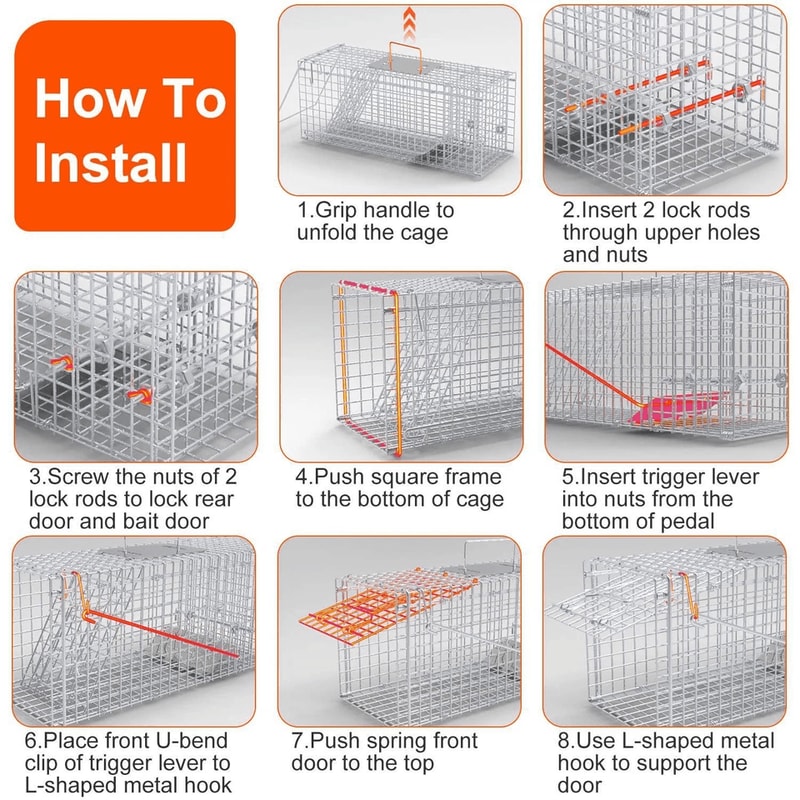 How To Install

1.Grip handle to unfold the cage

2.Insert 2 lock rods through upper holes and nuts

3.Screw the nuts of 2 lock rods to lock rear door and bait door

4.Push square frame to the bottom of cage

5.Insert trigger lever into nuts from the bottom of pedal

6.Place front U-bend clip of trigger lever to L-shaped metal hook

7.Push spring front door to the top

8.Use L-shaped metal hook to support the door