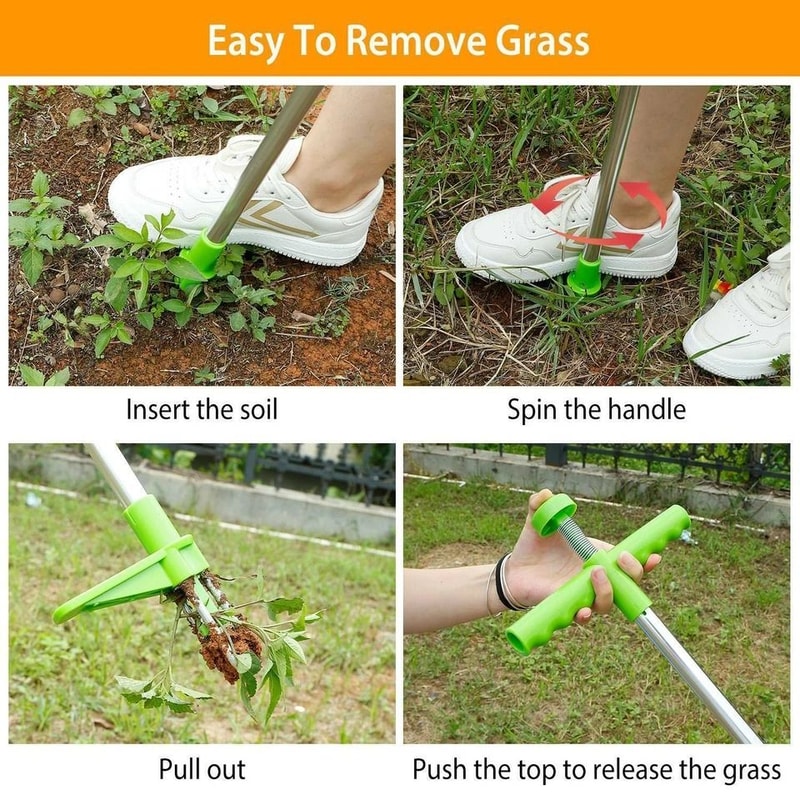 Easy To Remove Grass

Insert the soil

Spin the handle

Pull out

Push the top to release the grass