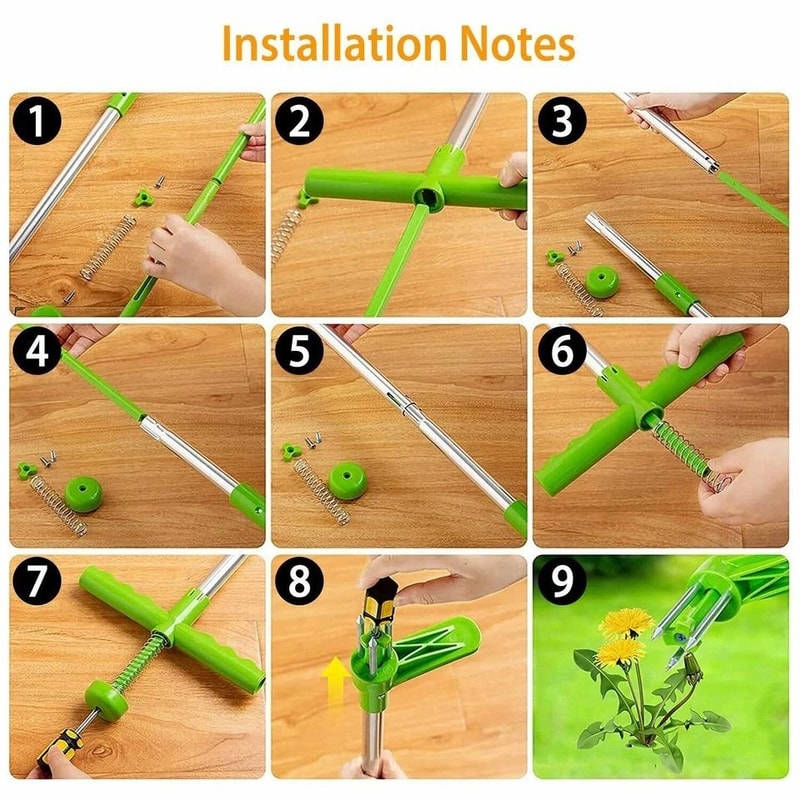 Installation Notes

1

2

3

4

5

6

7

8

9