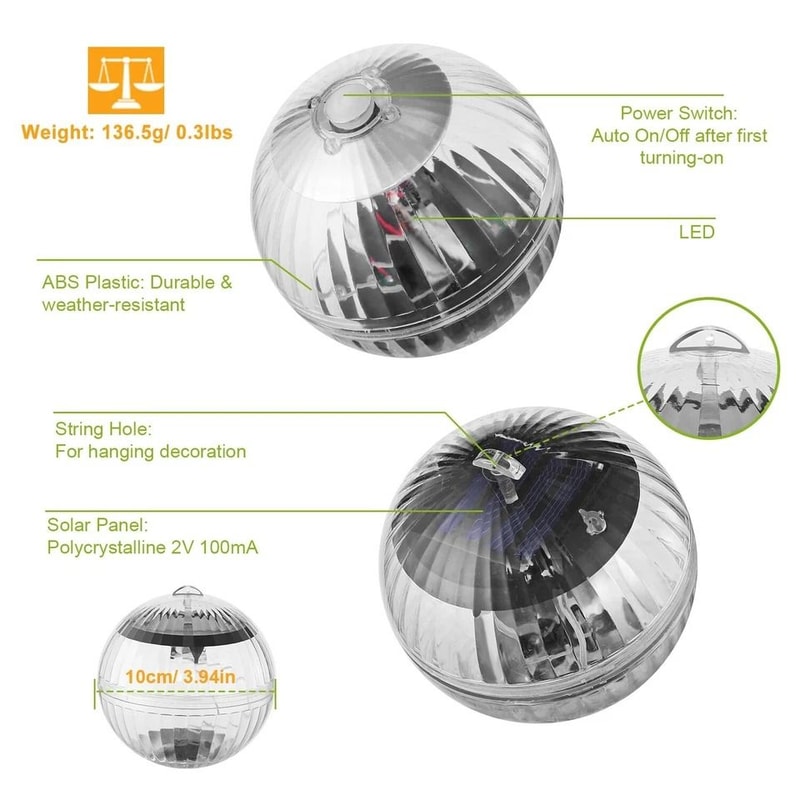 Weight: 136.5g/ 0.3lbs

Power Switch: Auto On/Off after first turning-on

LED

ABS Plastic: Durable & weather-resistant

String Hole: For hanging decoration

Solar Panel: Polycrystalline 2V 100mA

10cm/ 3.94in