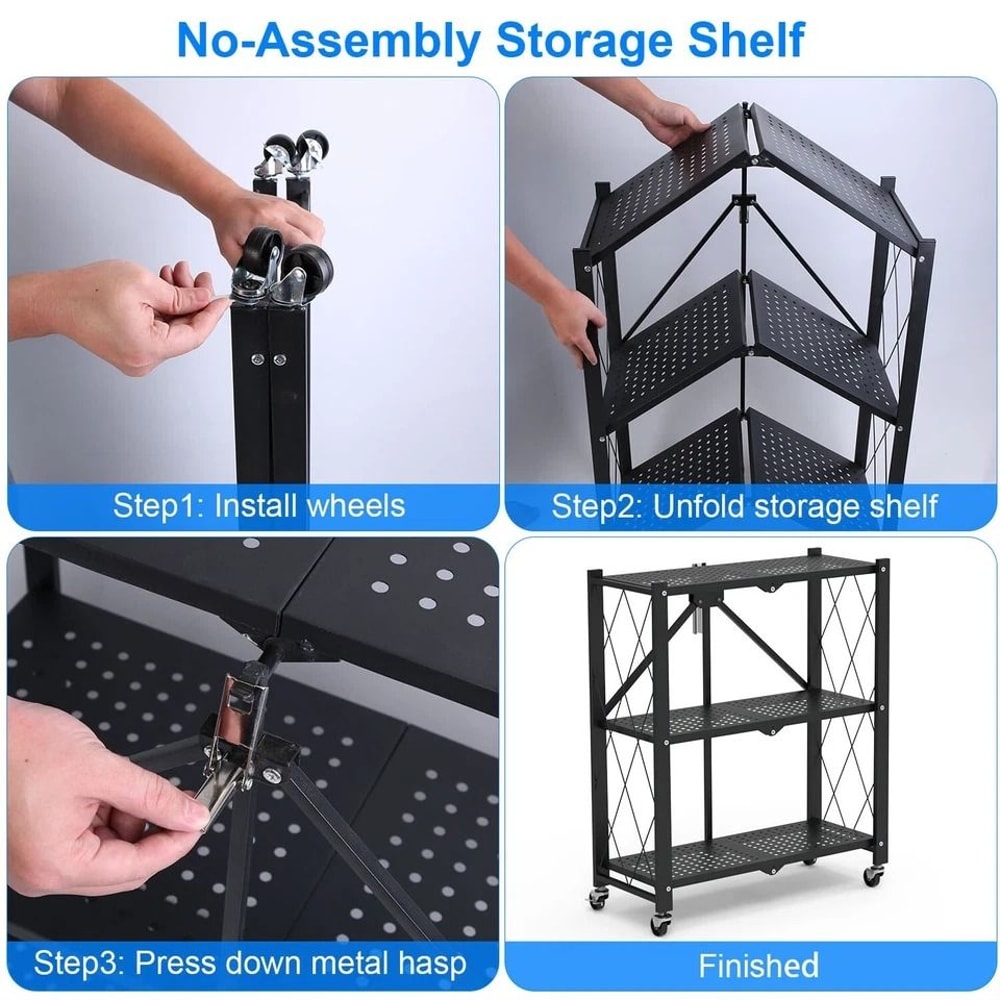 No-Assembly Storage Shelf

Step1: Install wheels

Step2: Unfold storage shelf

Step3: Press down metal hasp

Finished