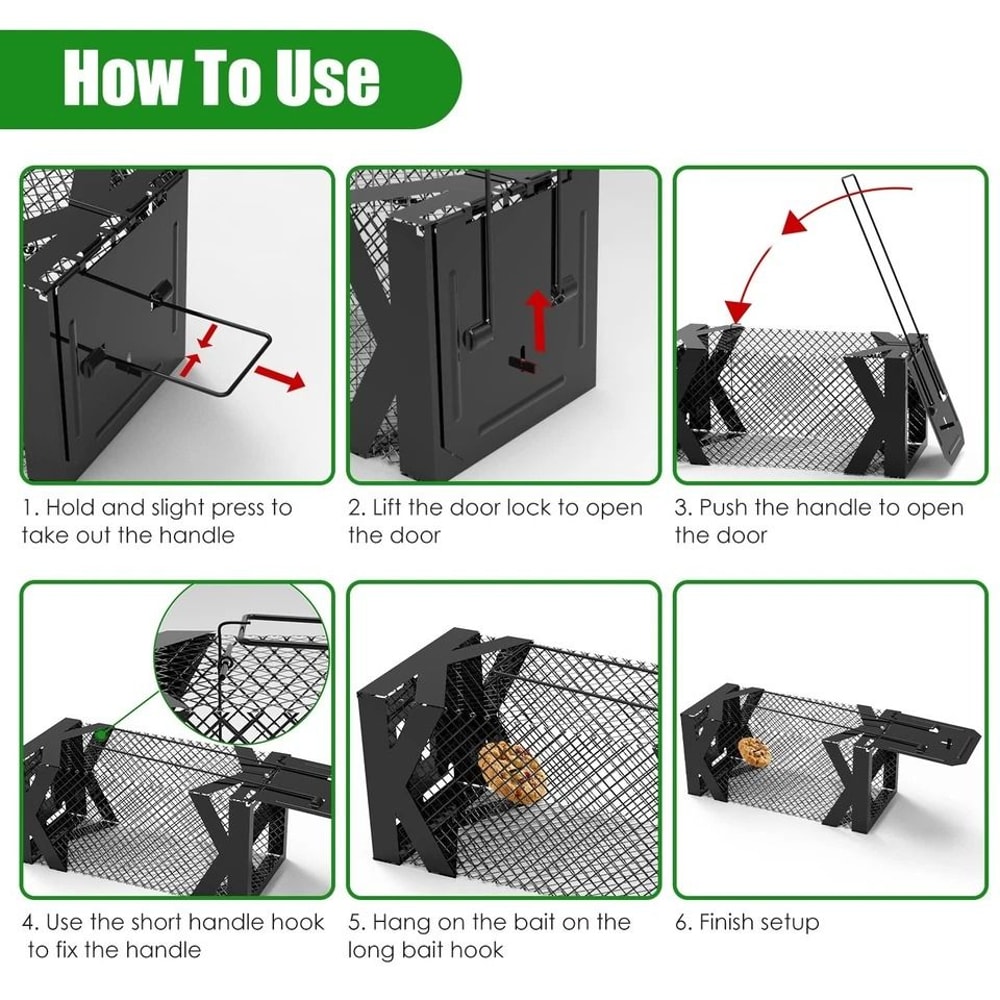 How To Use

1. Hold and slight press to take out the handle

2. Lift the door lock to open the door

3. Push the handle to open the door

4. Use the short handle hook to fix the handle

5. Hang on the bait on the long bait hook

6. Finish setup