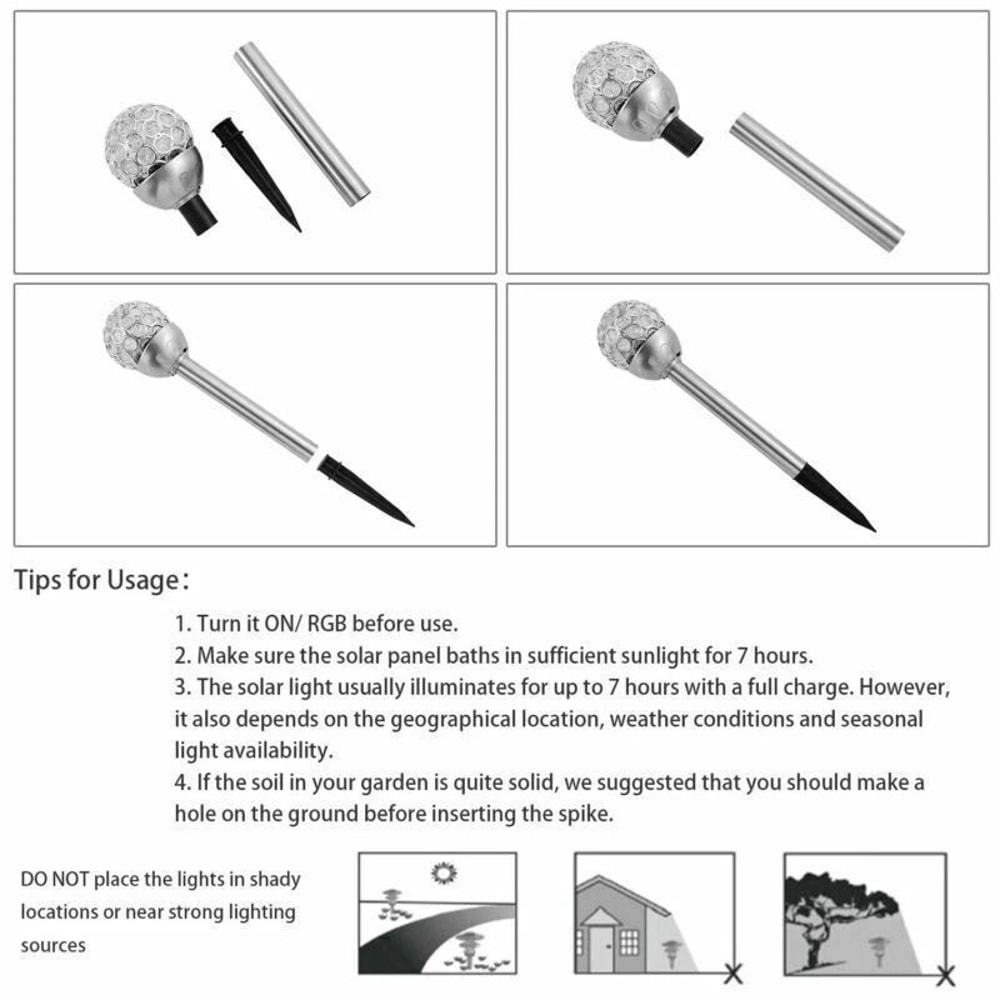 Tips for Usage:

1. Turn it ON/ RGB before use.
2. Make sure the solar panel baths in sufficient sunlight for 7 hours.
3. The solar light usually illuminates for up to 7 hours with a full charge. However, it also depends on the geographical location, weather conditions and seasonal light availability.
4. If the soil in your garden is quite solid, we suggested that you should make a hole on the ground before inserting the spike.

DO NOT place the lights in shady locations or near strong lighting sources