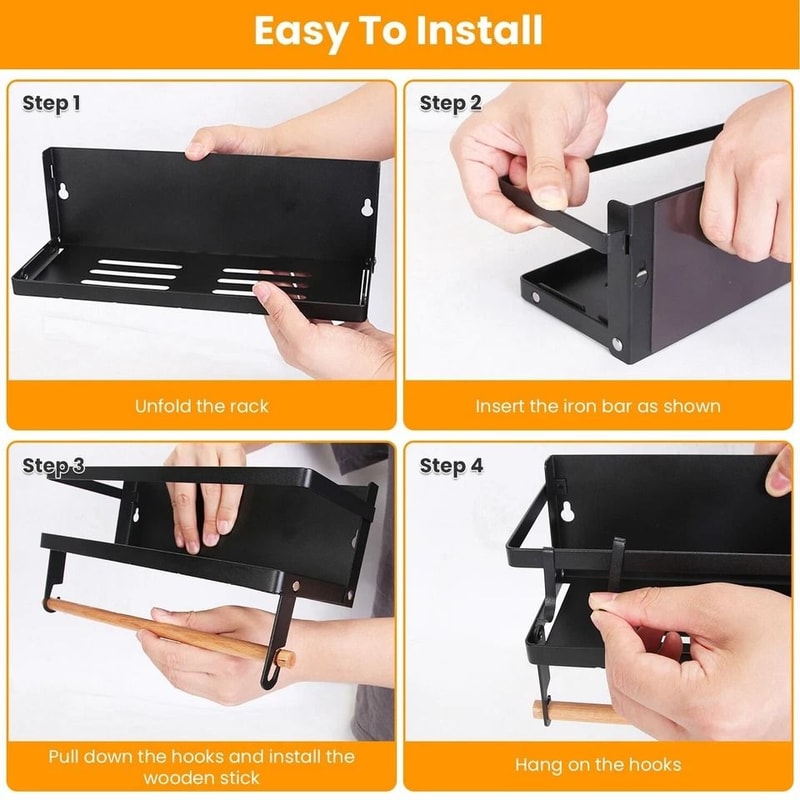 Easy To Install

Step 1

Unfold the rack

Step 2

Insert the iron bar as shown

Step 3

Pull down the hooks and install the wooden stick

Step 4

Hang on the hooks