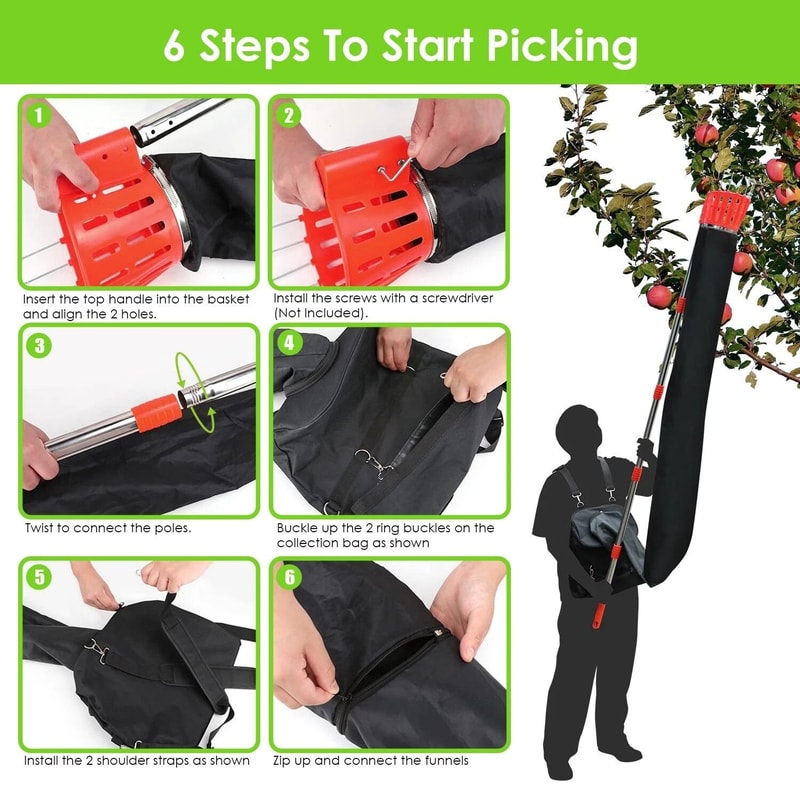 6 Steps To Start Picking

1

Insert the top handle into the basket and align the 2 holes.

2

Install the screws with a screwdriver (Not Included).

3

Twist to connect the poles.

4

Buckle up the 2 ring buckles on the collection bag as shown

5

Install the 2 shoulder straps as shown

6

Zip up and connect the funnels