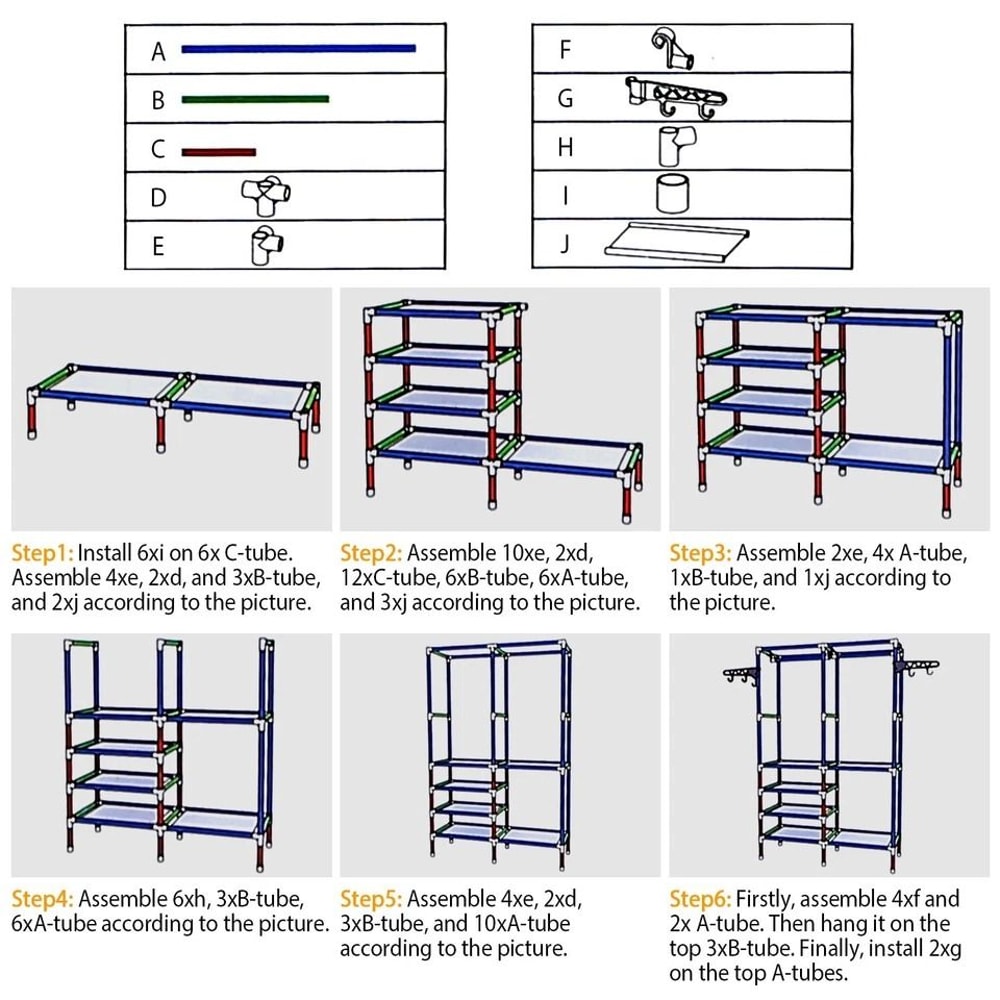 A
B
C
D
E

F
G
H
I
J

Step1: Install 6xi on 6x C-tube. Assemble 4xe, 2xd, and 3xB-tube, and 2xj according to the picture.

Step2: Assemble 10xe, 2xd, 12xC-tube, 6xB-tube, 6xA-tube, and 3xj according to the picture.

Step3: Assemble 2xe, 4x A-tube, 1xB-tube, and 1xj according to the picture.

Step4: Assemble 6xh, 3xB-tube, 6xA-tube according to the picture.

Step5: Assemble 4xe, 2xd, 3xB-tube, and 10xA-tube according to the picture.

Step6: Firstly, assemble 4xf and 2x A-tube. Then hang it on the top 3xB-tube. Finally, install 2xg on the top A-tubes.